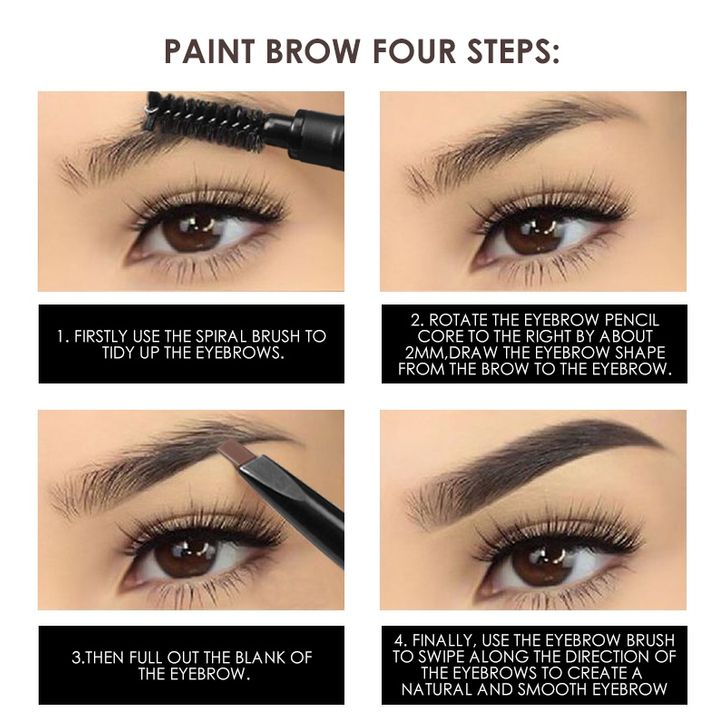 PAINT BROW FOUR STEPS:

1. FIRSTLY USE THE SPIRAL BRUSH TO TIDY UP THE EYEBROWS.

2. ROTATE THE EYEBROW PENCIL CORE TO THE RIGHT BY ABOUT 2MM,DRAW THE EYEBROW SHAPE FROM THE BROW TO THE EYEBROW.

3.THEN FULL OUT THE BLANK OF THE EYEBROW.

4. FINALLY, USE THE EYEBROW BRUSH TO SWIPE ALONG THE DIRECTION OF THE EYEBROWS TO CREATE A NATURAL AND SMOOTH EYEBROW