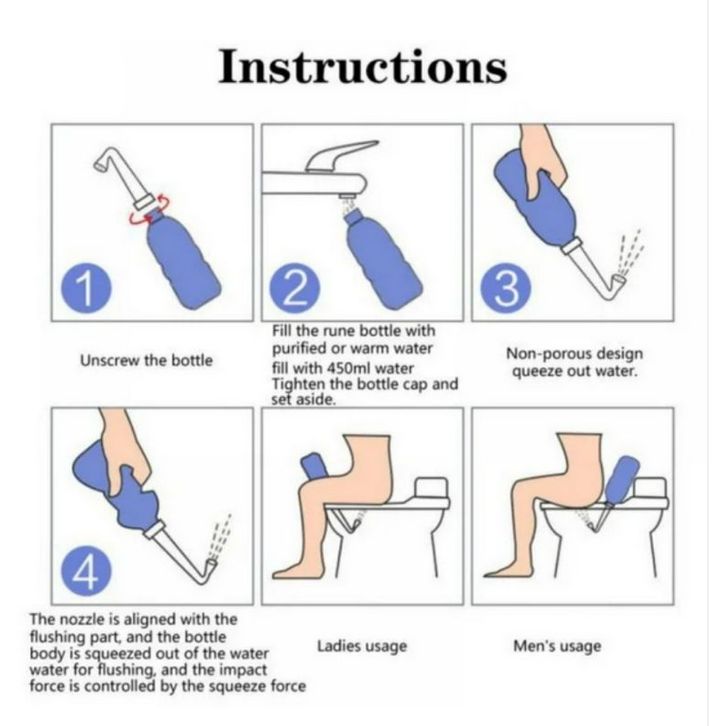 Instructions

1

Unscrew the bottle

2

Fill the rune bottle with purified or warm water fill with 450ml water Tighten the bottle cap and set aside.

3

Non-porous design queeze out water.

4

The nozzle is aligned with the flushing part, and the bottle body is squeezed out of the water water for flushing, and the impact force is controlled by the squeeze force

Ladies usage

Men's usage