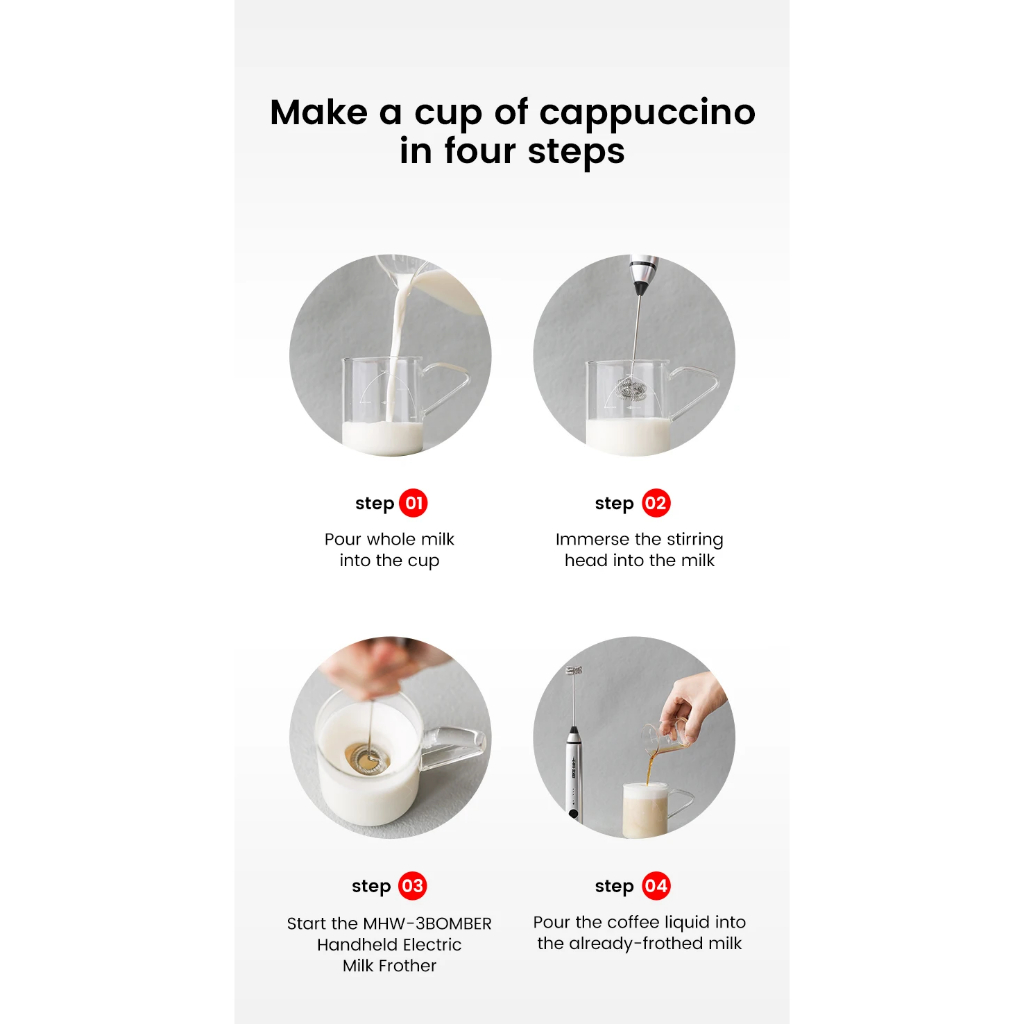 Make a cup of cappuccino in four steps

step 01
Pour whole milk into the cup

step 02
Immerse the stirring head into the milk

step 03
Start the MHW-3BOMBER Handheld Electric Milk Frother

step 04
Pour the coffee liquid into the already-frothed milk