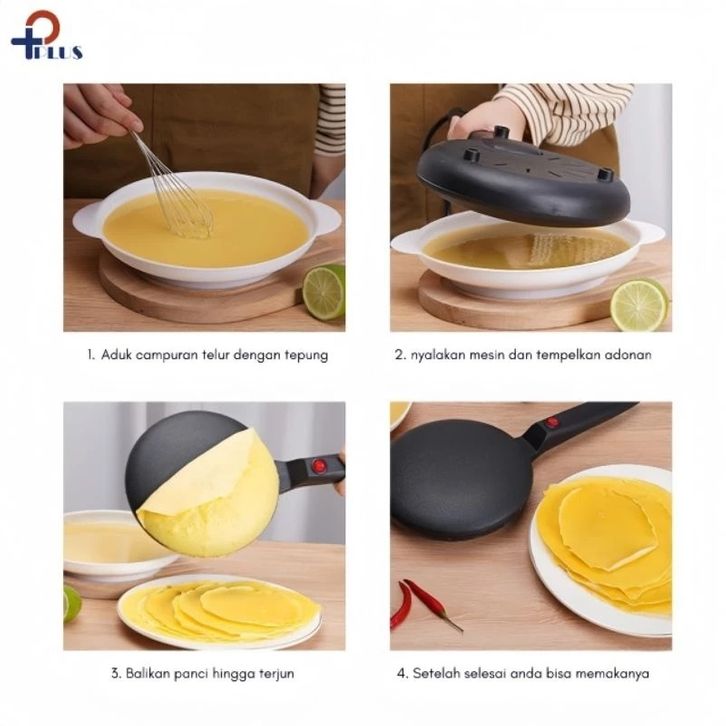 PLUS

1. Aduk campuran telur dengan tepung

2. nyalakan mesin dan tempelkan adonan

3. Balikan panci hingga terjun

4. Setelah selesai anda bisa memakanya