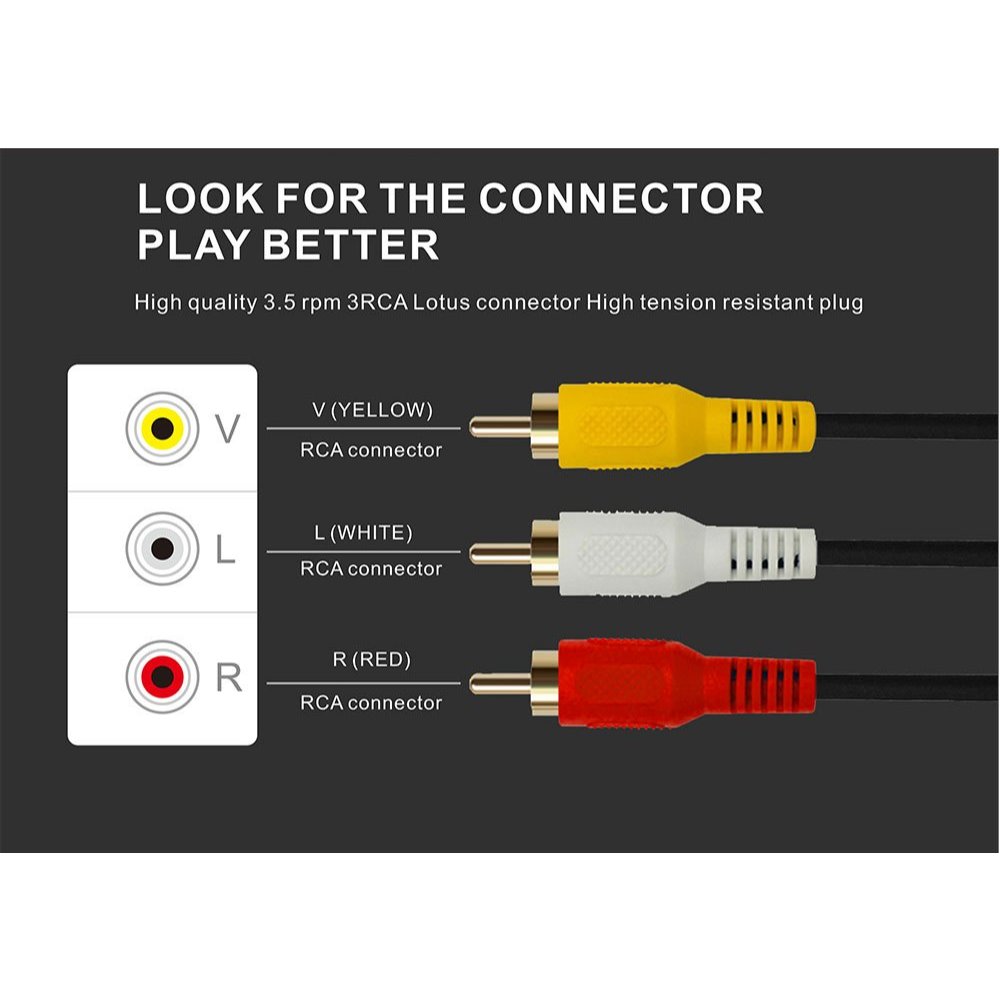 LOOK FOR THE CONNECTOR
PLAY BETTER

High quality 3.5 rpm 3RCA Lotus connector High tension resistant plug

V

V (YELLOW)
RCA connector

L

L (WHITE)
RCA connector

R

R (RED)
RCA connector