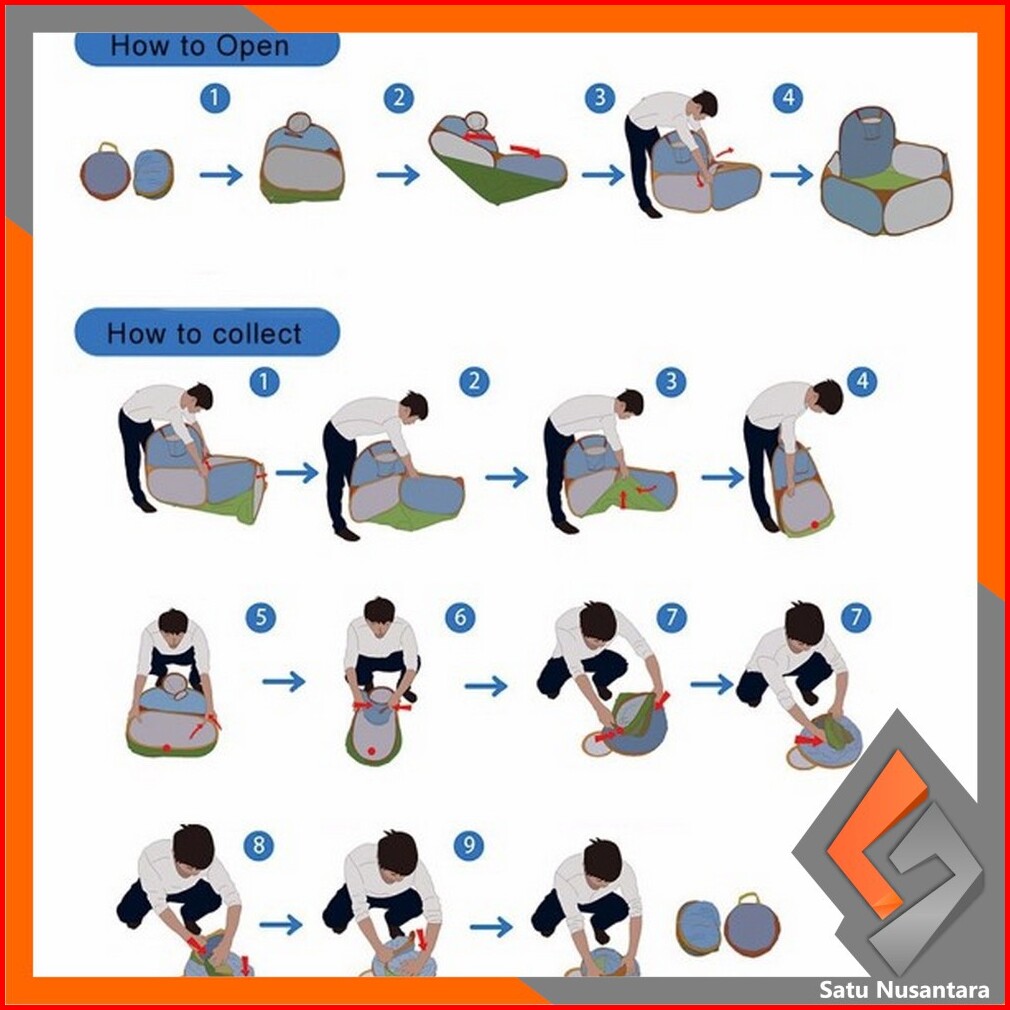 How to Open

1 2 3 4

How to collect

1 2 3 4

5 6 7 7

8 9

Satu Nusantara