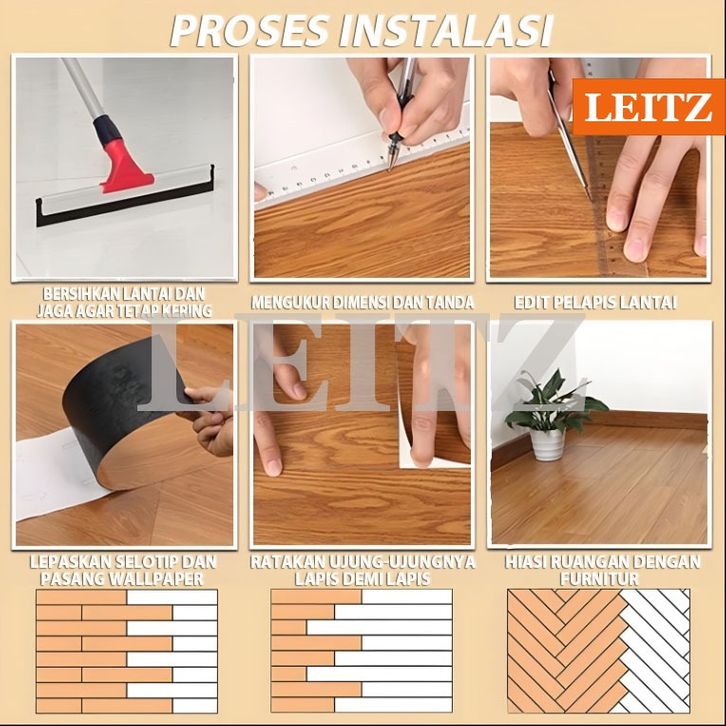 PROSES INSTALASI

LEITZ

BERSIHKAN LANTAI DAN JAGA AGAR TETAP KERING

MENGUKUR DIMENSI DAN TANDA

EDIT PELAPIS LANTAI

LEITZ

LEPASKAN SELOTIP DAN PASANG WALLPAPER

RATAKAN UJUNG-UJUNGNYA LAPIS DEMI LAPIS

HIASI RUANGAN DENGAN FURNITUR