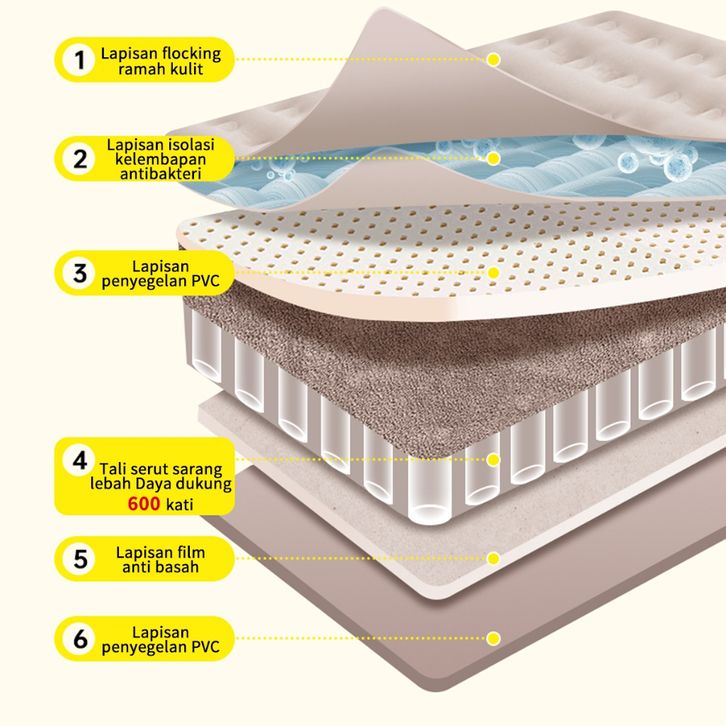 1 Lapisan flocking ramah kulit

2 Lapisan isolasi kelembapan antibakteri

3 Lapisan penyegelan PVC

4 Tali serut sarang lebah Daya dukung 600 kati

5 Lapisan film anti basah

6 Lapisan penyegelan PVC