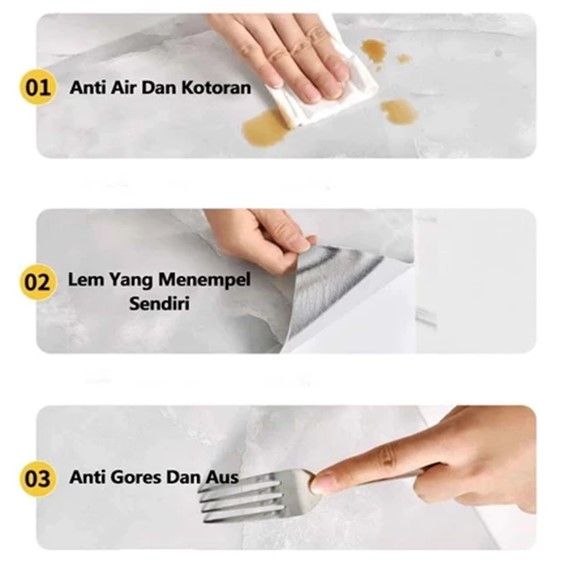 01 Anti Air Dan Kotoran

02 Lem Yang Menempel Sendiri

03 Anti Gores Dan Aus