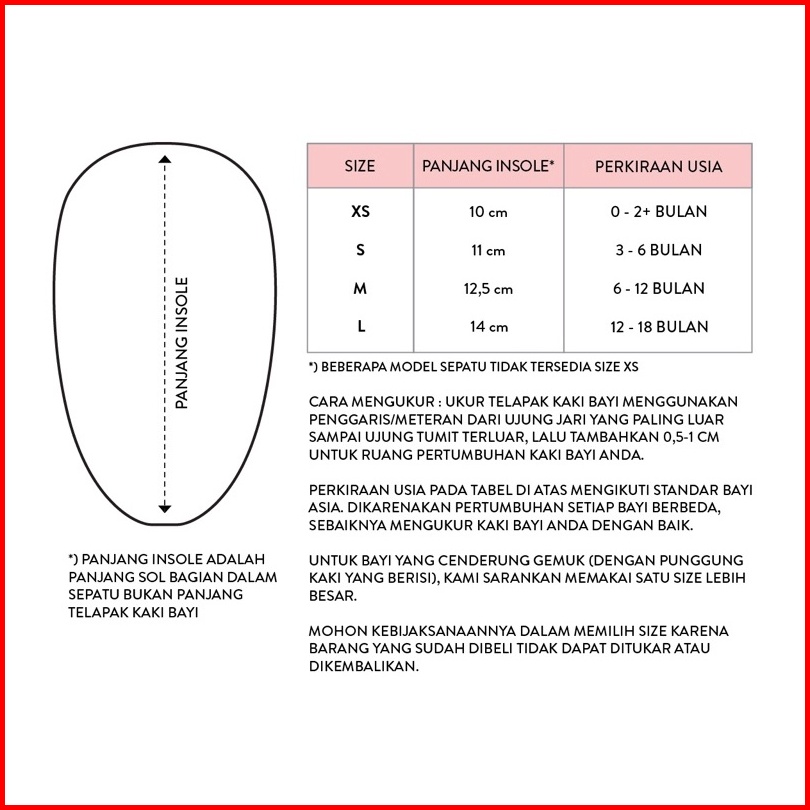 PANJANG INSOLE

*) PANJANG INSOLE ADALAH PANJANG SOL BAGIAN DALAM SEPATU BUKAN PANJANG TELAPAK KAKI BAYI

| SIZE | PANJANG INSOLE* | PERKIRAAN USIA |
|---|---|---|
| XS | 10 cm | 0 - 2+ BULAN |
| S | 11 cm | 3 - 6 BULAN |
| M | 12,5 cm | 6 - 12 BULAN |
| L | 14 cm | 12 - 18 BULAN |

*) BEBERAPA MODEL SEPATU TIDAK TERSEDIA SIZE XS

CARA MENGUKUR : UKUR TELAPAK KAKI BAYI MENGGUNAKAN PENGGARIS/METERAN DARI UJUNG JARI YANG PALING LUAR SAMPAI UJUNG TUMIT TERLUAR, LALU TAMBAHKAN 0,5-1 CM UNTUK RUANG PERTUMBUHAN KAKI BAYI ANDA.

PERKIRAAN USIA PADA TABEL DI ATAS MENGIKUTI STANDAR BAYI ASIA. DIKARENAKAN PERTUMBUHAN SETIAP BAYI BERBEDA, SEBAIKNYA MENGUKUR KAKI BAYI ANDA DENGAN BAIK.

UNTUK BAYI YANG CENDERUNG GEMUK (DENGAN PUNGGUNG KAKI YANG BERISI), KAMI SARANKAN MEMAKAI SATU SIZE LEBIH BESAR.

MOHON KEBIJAKSANAANNYA DALAM MEMILIH SIZE KARENA BARANG YANG SUDAH DIBELI TIDAK DAPAT DITUKAR ATAU DIKEMBALIKAN.