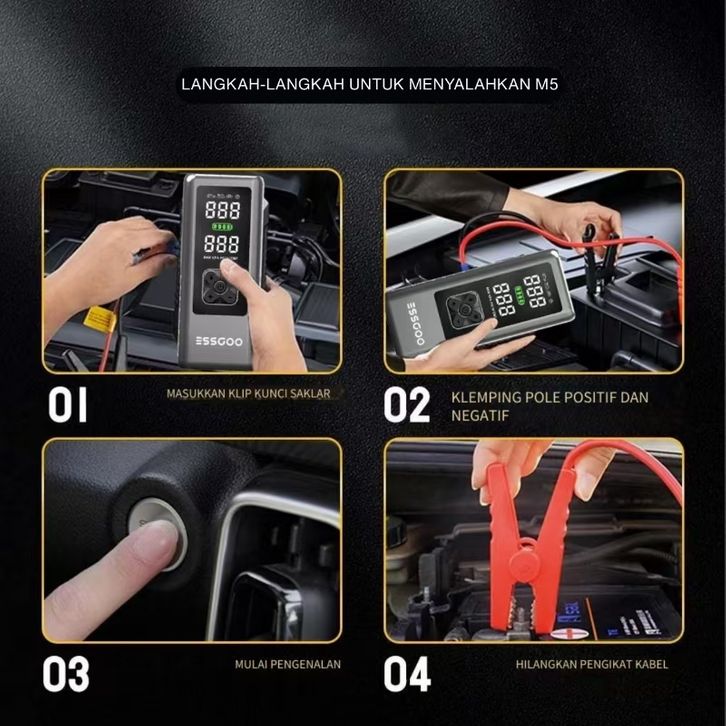 LANGKAH-LANGKAH UNTUK MENYALAHKAN M5

888
888
ESSGOO

01 MASUKKAN KLIP KUNCI SAKLAR

ESSGOO
888
888

02 KLEMPING POLE POSITIF DAN NEGATIF

03 MULAI PENGENALAN

04 HILANGKAN PENGIKAT KABEL