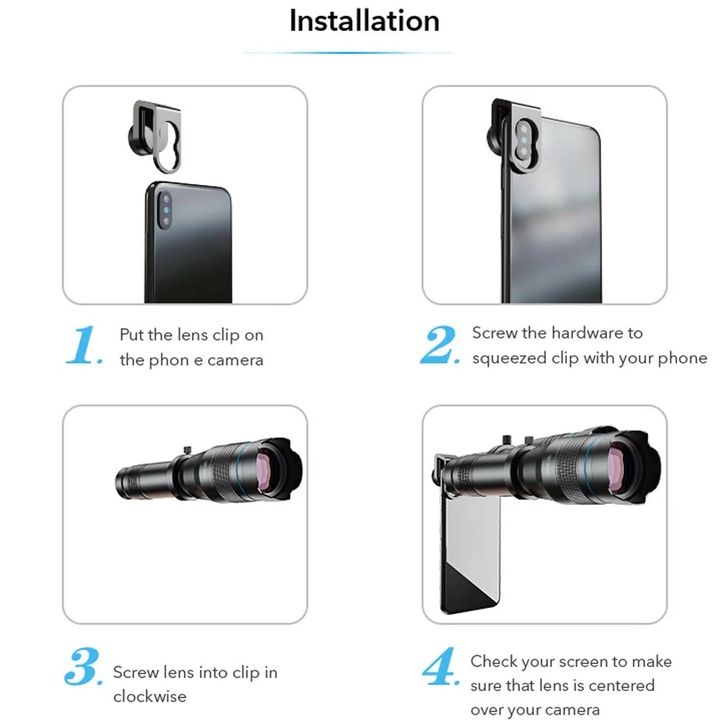 Installation

1. Put the lens clip on the phon e camera

2. Screw the hardware to squeezed clip with your phone

3. Screw lens into clip in clockwise

4. Check your screen to make sure that lens is centered over your camera