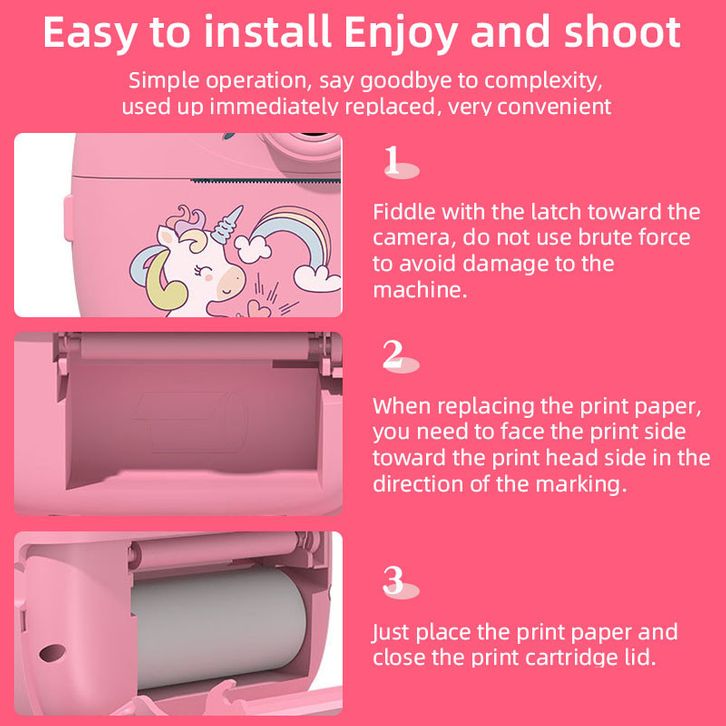 Easy to install Enjoy and shoot

Simple operation, say goodbye to complexity, used up immediately replaced, very convenient

1

Fiddle with the latch toward the camera, do not use brute force to avoid damage to the machine.

2

When replacing the print paper, you need to face the print side toward the print head side in the direction of the marking.

3

Just place the print paper and close the print cartridge lid.