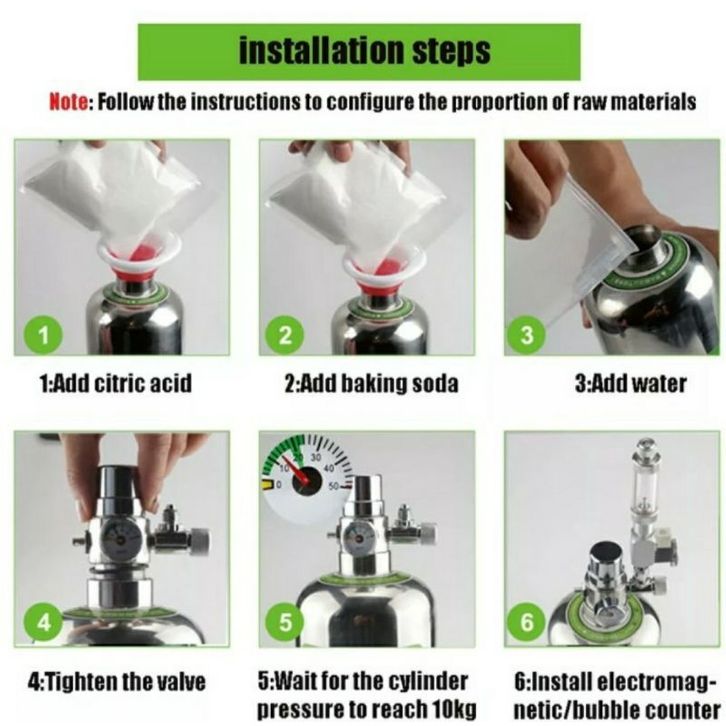 installation steps

Note: Follow the instructions to configure the proportion of raw materials

1

1:Add citric acid

2

2:Add baking soda

3

3:Add water

4

4:Tighten the valve

0 10 20 30 40 50

5

5:Wait for the cylinder pressure to reach 10kg

6

6:Install electromagnetic/bubble counter