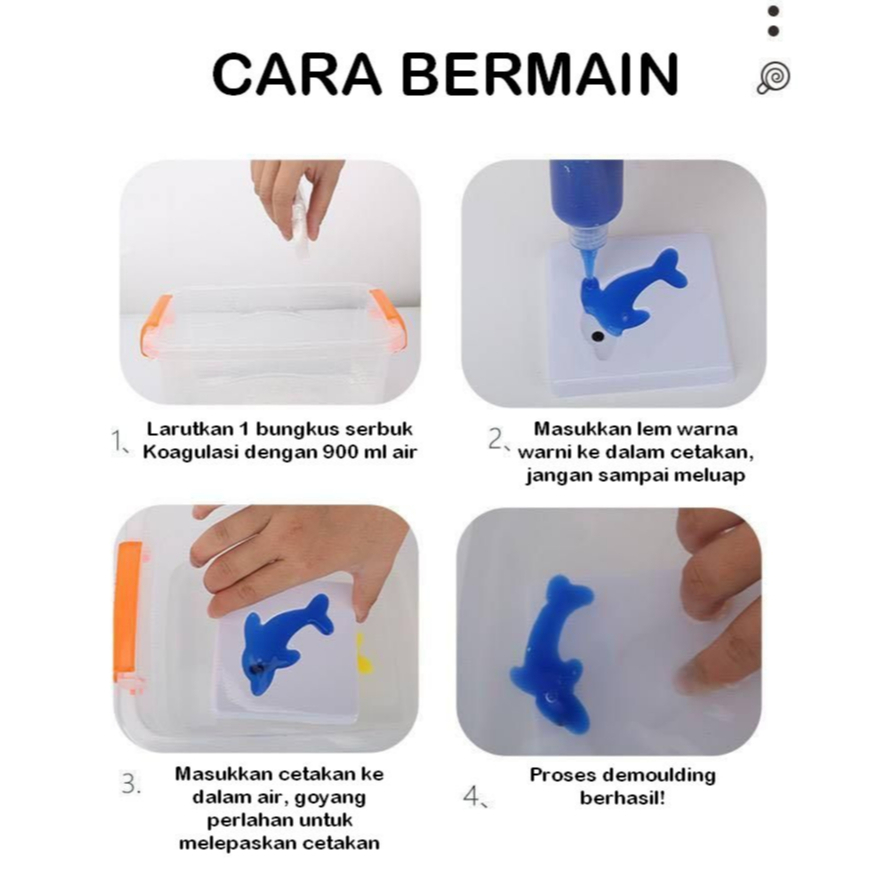 CARA BERMAIN

1、 Larutkan 1 bungkus serbuk Koagulasi dengan 900 ml air

2、 Masukkan lem warna warni ke dalam cetakan, jangan sampai meluap

3. Masukkan cetakan ke dalam air, goyang perlahan untuk melepaskan cetakan

4、 Proses demoulding berhasil!