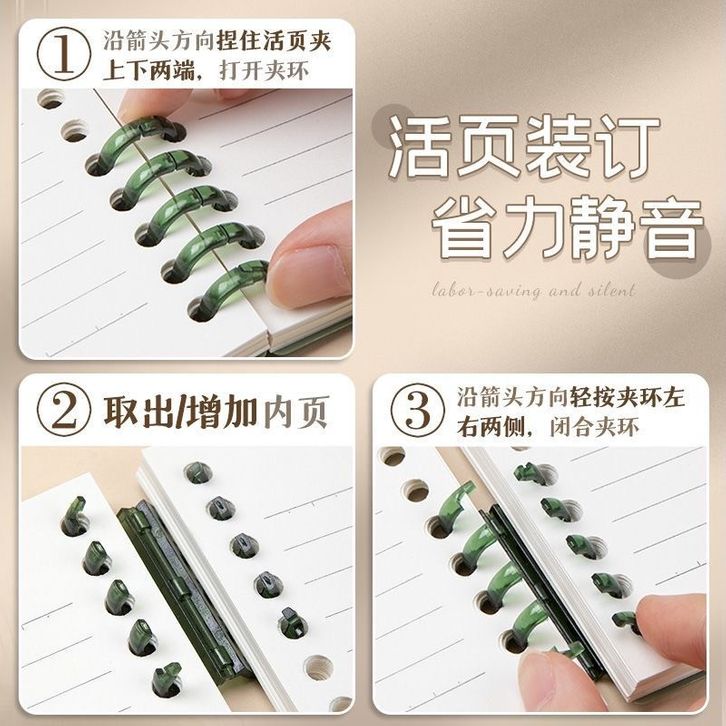 ① 沿箭头方向捏住活页夹上下两端，打开夹环

活页装订
省力静音

labor-saving and silent

② 取出/增加内页

③ 沿箭头方向轻按夹环左右两侧，闭合夹环