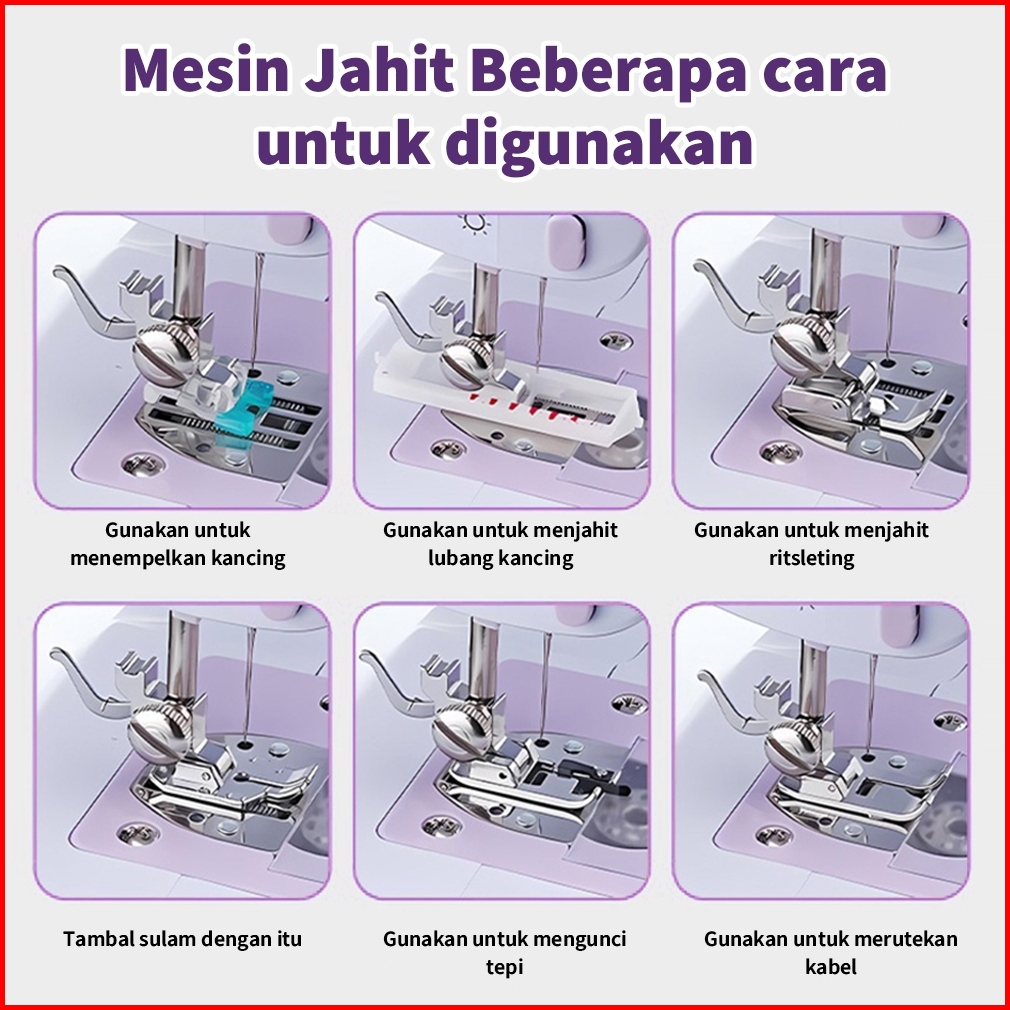 Mesin Jahit Beberapa cara untuk digunakan

Gunakan untuk menempelkan kancing

Gunakan untuk menjahit lubang kancing

Gunakan untuk menjahit ritsleting

Tambal sulam dengan itu

Gunakan untuk mengunci tepi

Gunakan untuk merutekan kabel