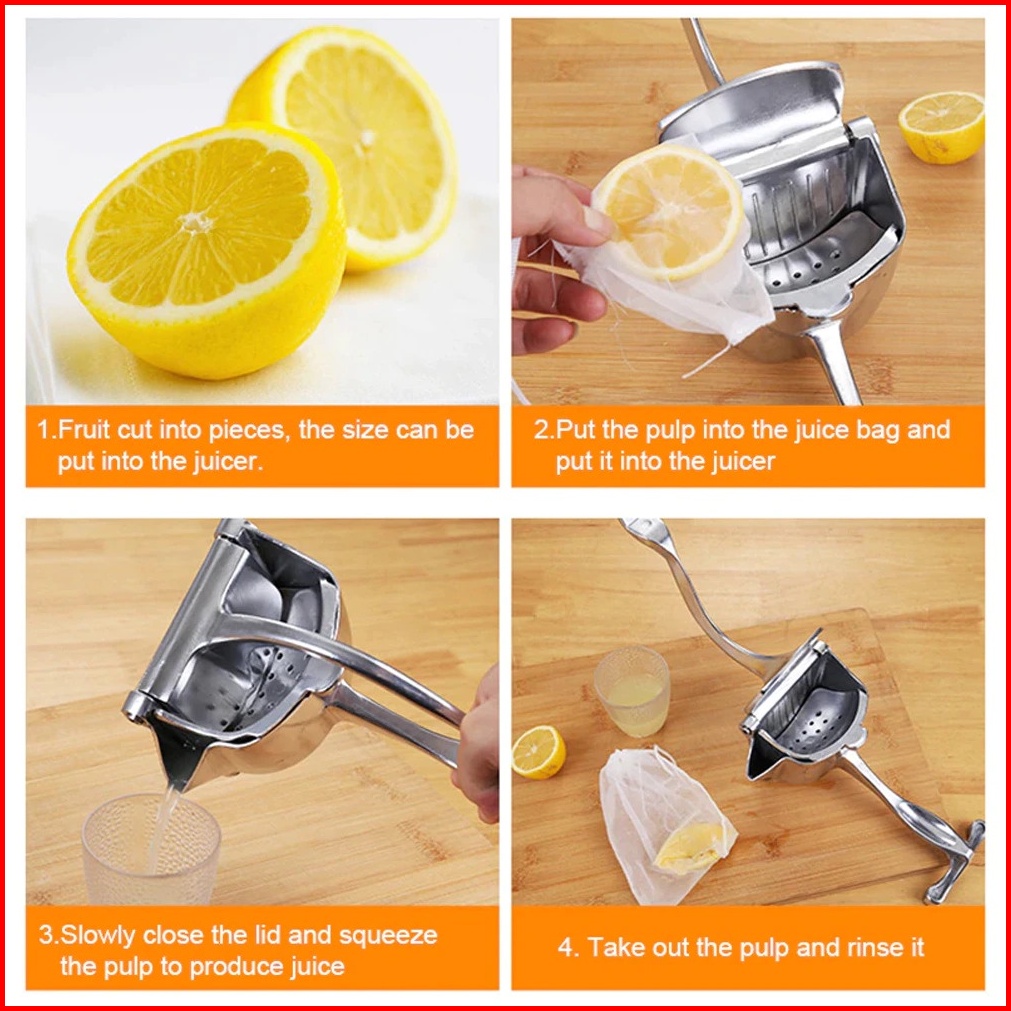 1.Fruit cut into pieces, the size can be put into the juicer.

2.Put the pulp into the juice bag and put it into the juicer

3.Slowly close the lid and squeeze the pulp to produce juice

4. Take out the pulp and rinse it