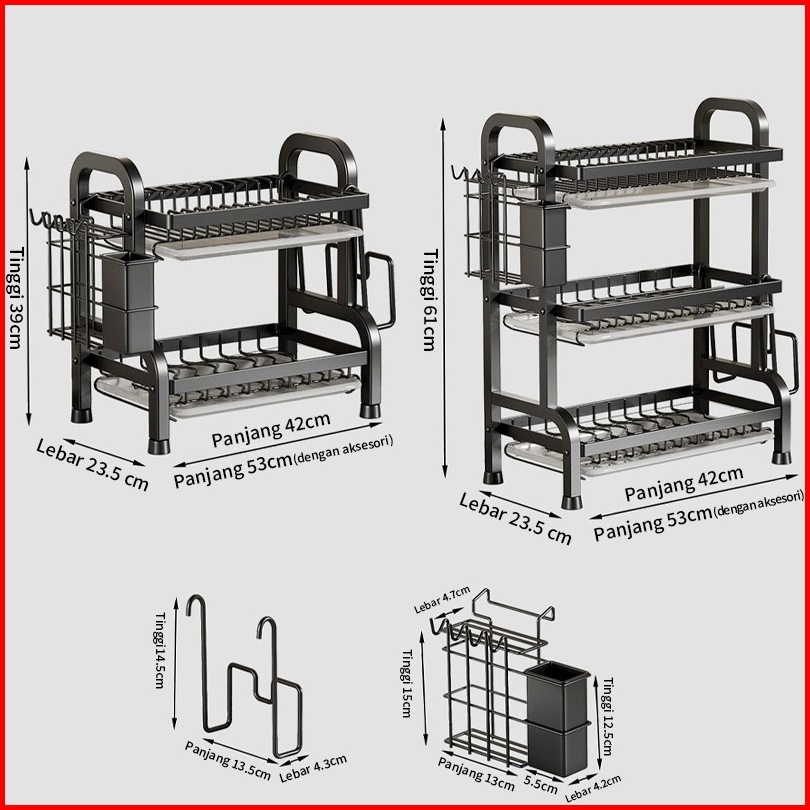 Tinggi 39cm
Panjang 42cm
Lebar 23.5 cm
Panjang 53cm(dengan aksesori)

Tinggi 61cm
Panjang 42cm
Lebar 23.5 cm
Panjang 53cm(dengan aksesori)

Tinggi14.5cm
Panjang 13.5cm
Lebar 4.3cm

Lebar 4.7cm
Tinggi 15cm
Tinggi 12.5cm
Panjang 13cm
5.5cm
Lebar 4.2cm