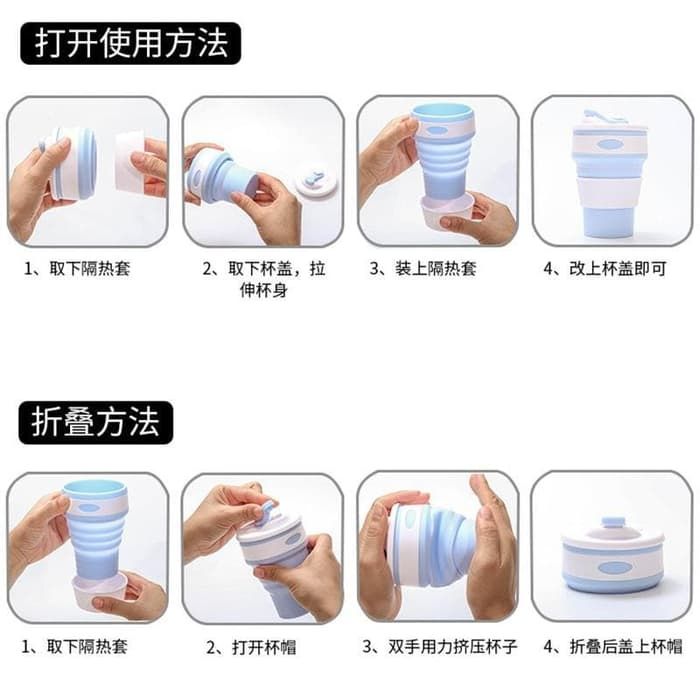 打开使用方法

1、取下隔热套

2、取下杯盖，拉伸杯身

3、装上隔热套

4、改上杯盖即可

折叠方法

1、取下隔热套

2、打开杯帽

3、双手用力挤压杯子

4、折叠后盖上杯帽