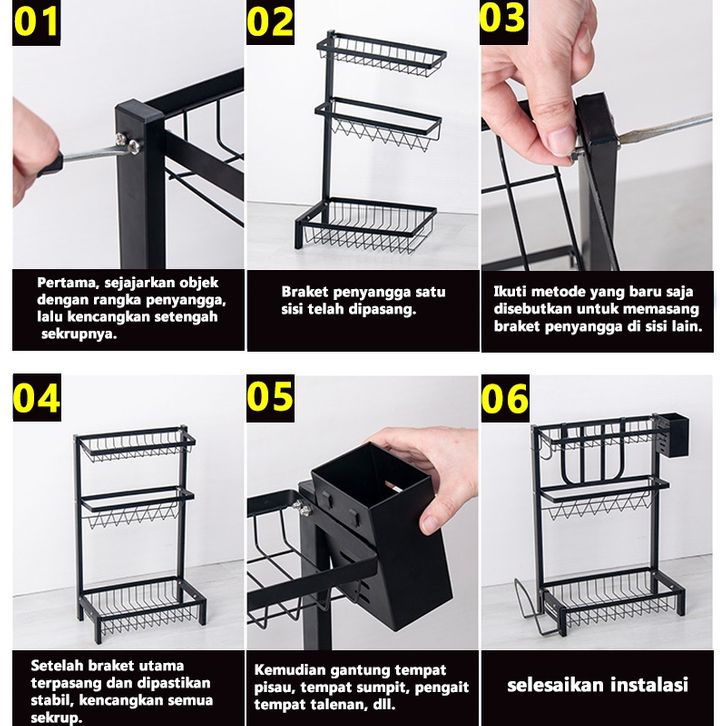 01

Pertama, sejajarkan objek dengan rangka penyangga, lalu kencangkan setengah sekrupnya.

02

Braket penyangga satu sisi telah dipasang.

03

Ikuti metode yang baru saja disebutkan untuk memasang braket penyangga di sisi lain.

04

Setelah braket utama terpasang dan dipastikan stabil, kencangkan semua sekrup.

05

Kemudian gantung tempat pisau, tempat sumpit, pengait tempat talenan, dll.

06

selesaikan instalasi