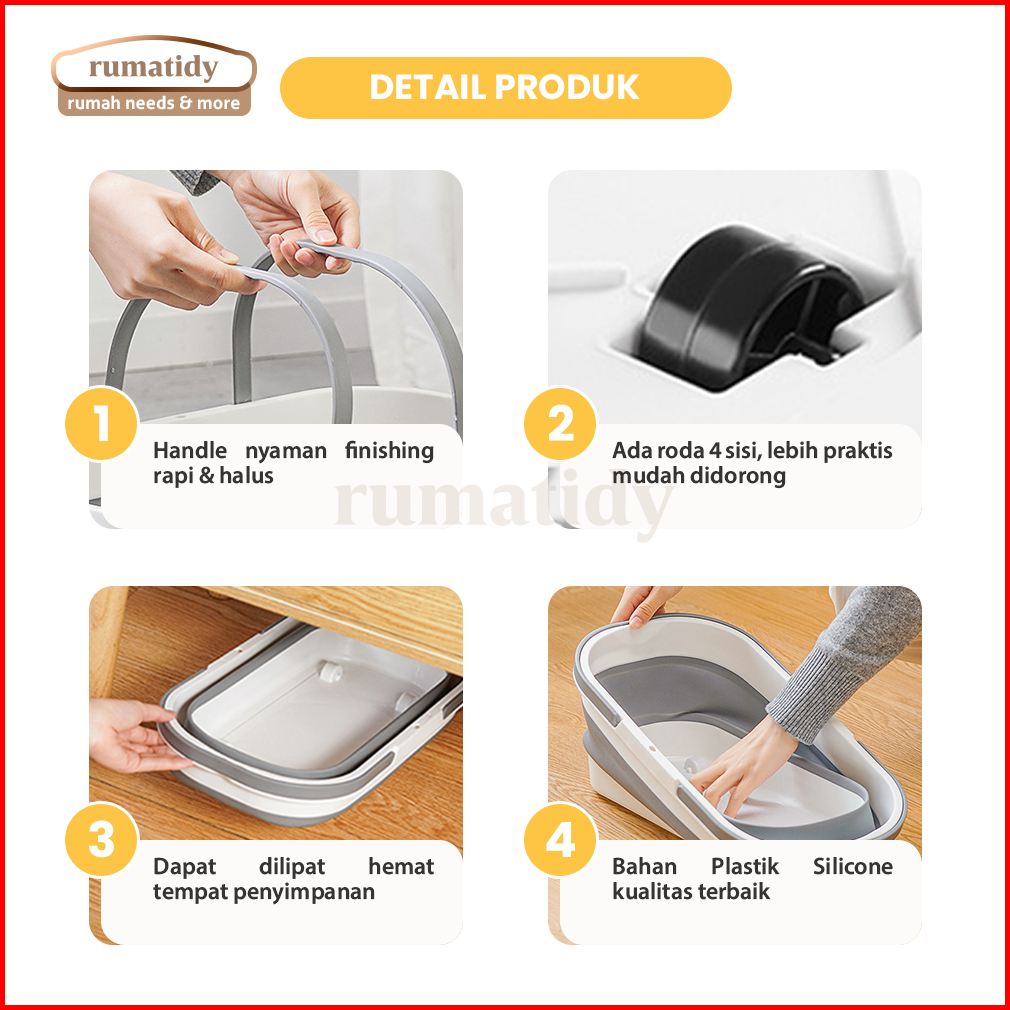 rumatidy
rumah needs & more

DETAIL PRODUK

1
Handle nyaman finishing rapi & halus

2
Ada roda 4 sisi, lebih praktis mudah didorong

rumatidy

3
Dapat dilipat hemat tempat penyimpanan

4
Bahan Plastik Silicone kualitas terbaik