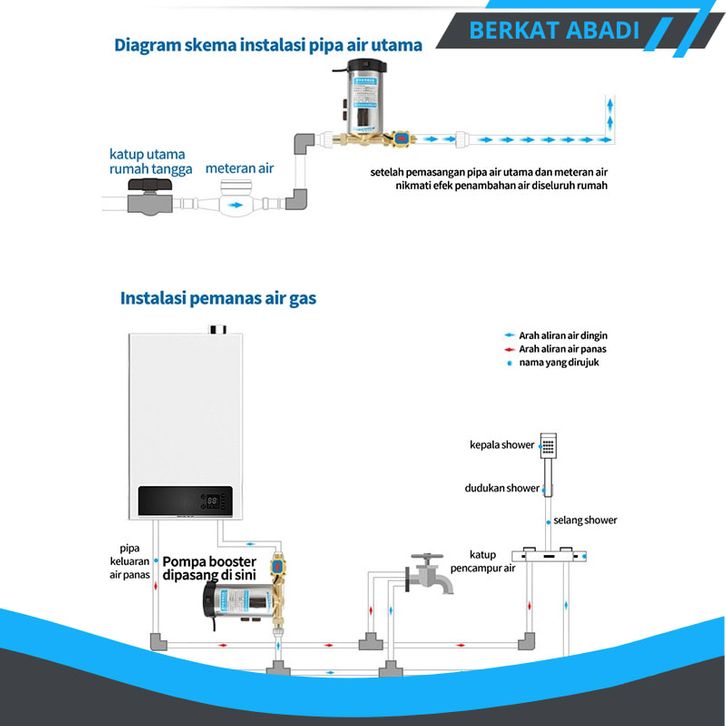 BERKAT ABADI

Diagram skema instalasi pipa air utama

katup utama rumah tangga

meteran air

setelah pemasangan pipa air utama dan meteran air nikmati efek penambahan air diseluruh rumah

Instalasi pemanas air gas

Arah aliran air dingin
Arah aliran air panas
nama yang dirujuk

kepala shower

dudukan shower

selang shower

katup pencampur air

pipa keluaran air panas

Pompa booster dipasang di sini