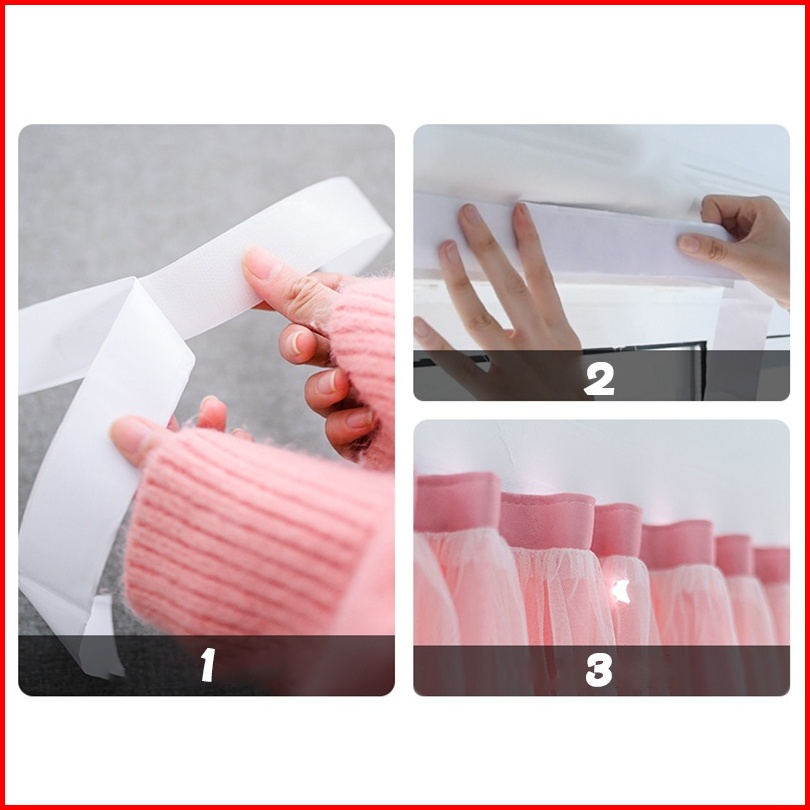 1

2

3