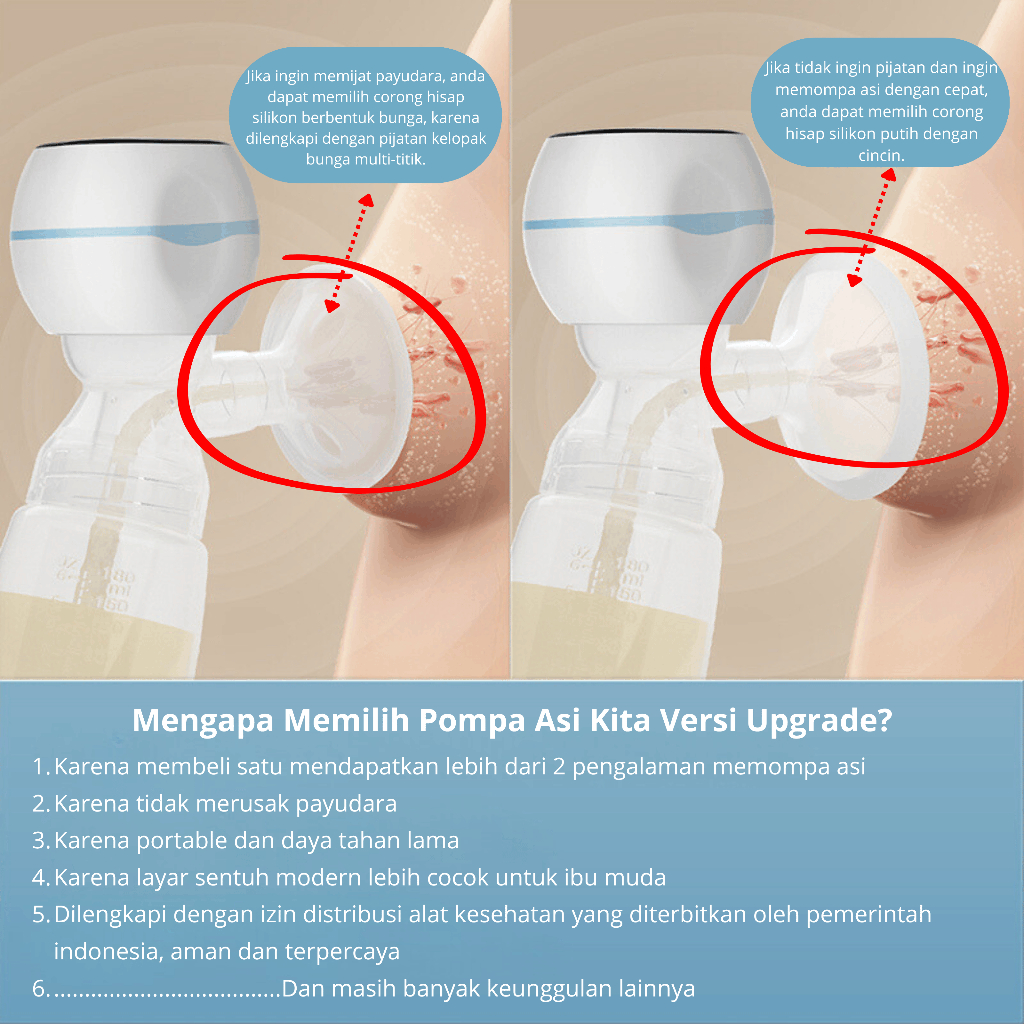 Jika ingin memijat payudara, anda dapat memilih corong hisap silikon berbentuk bunga, karena dilengkapi dengan pijatan kelopak bunga multi-titik.

Jika tidak ingin pijatan dan ingin memompa asi dengan cepat, anda dapat memilih corong hisap silikon putih dengan cincin.

180
ml
150

180
ml
150

Mengapa Memilih Pompa Asi Kita Versi Upgrade?

1. Karena membeli satu mendapatkan lebih dari 2 pengalaman memompa asi
2. Karena tidak merusak payudara
3. Karena portable dan daya tahan lama
4. Karena layar sentuh modern lebih cocok untuk ibu muda
5. Dilengkapi dengan izin distribusi alat kesehatan yang diterbitkan oleh pemerintah indonesia, aman dan terpercaya
6. ....................................Dan masih banyak keunggulan lainnya