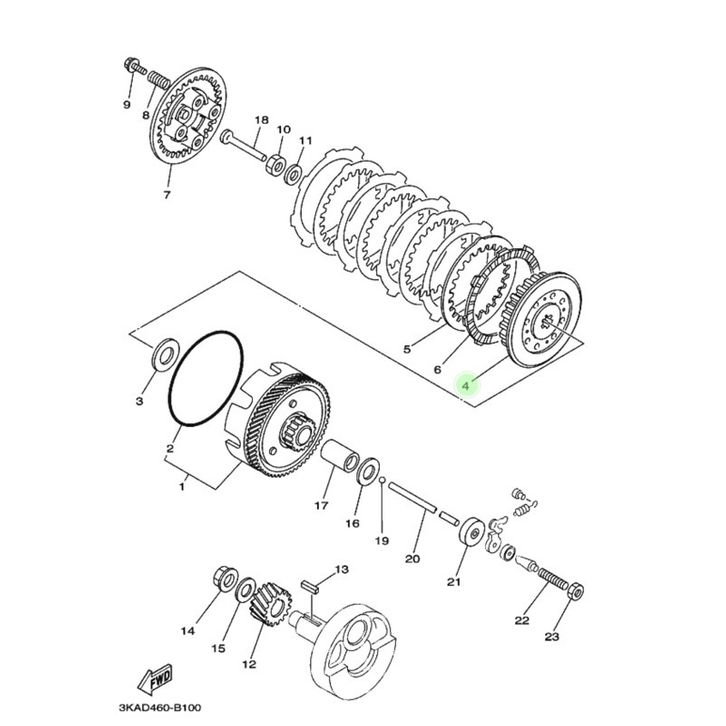 9
8
7
18
10
11
5
6
4
3
2
1
17
16
19
20
21
22
23
13
14
15
12
FWD
3KAD460-B100