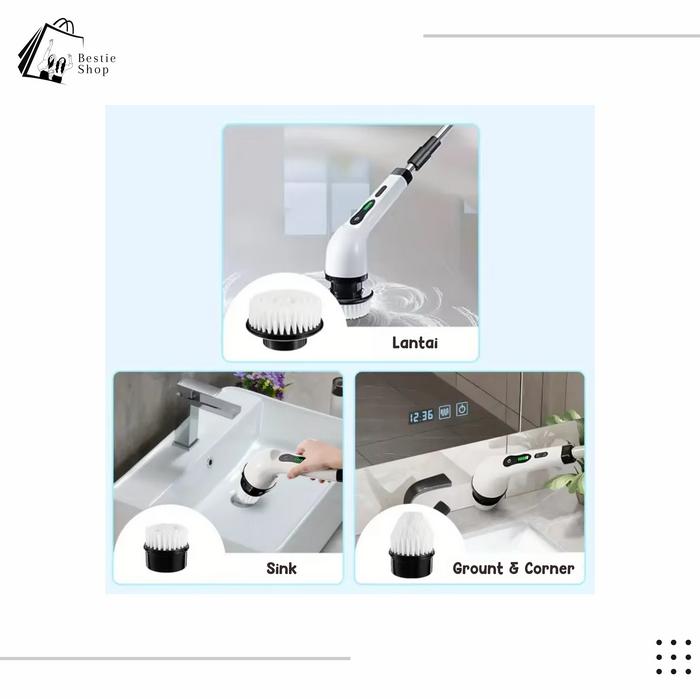 Bestie Shop

Lantai

12:36

Sink

Grount & Corner