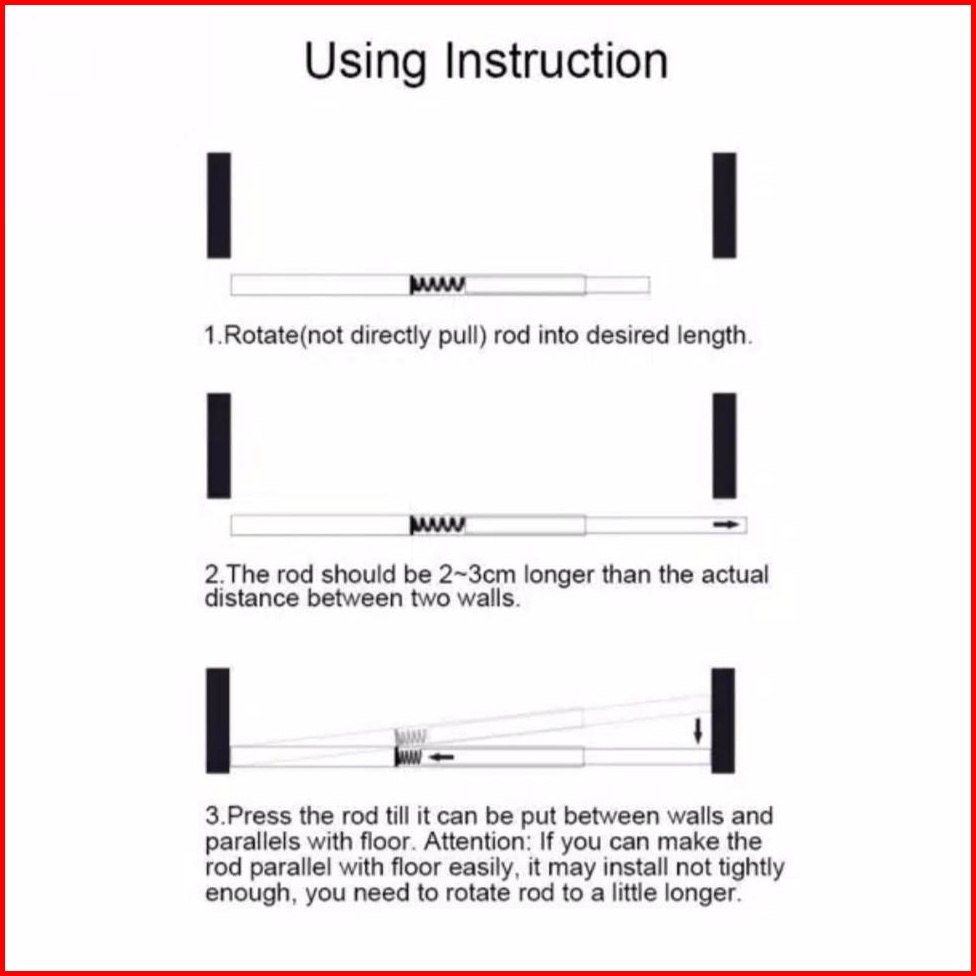 Using Instruction

1.Rotate(not directly pull) rod into desired length.

2.The rod should be 2~3cm longer than the actual distance between two walls.

3.Press the rod till it can be put between walls and parallels with floor. Attention: If you can make the rod parallel with floor easily, it may install not tightly enough, you need to rotate rod to a little longer.