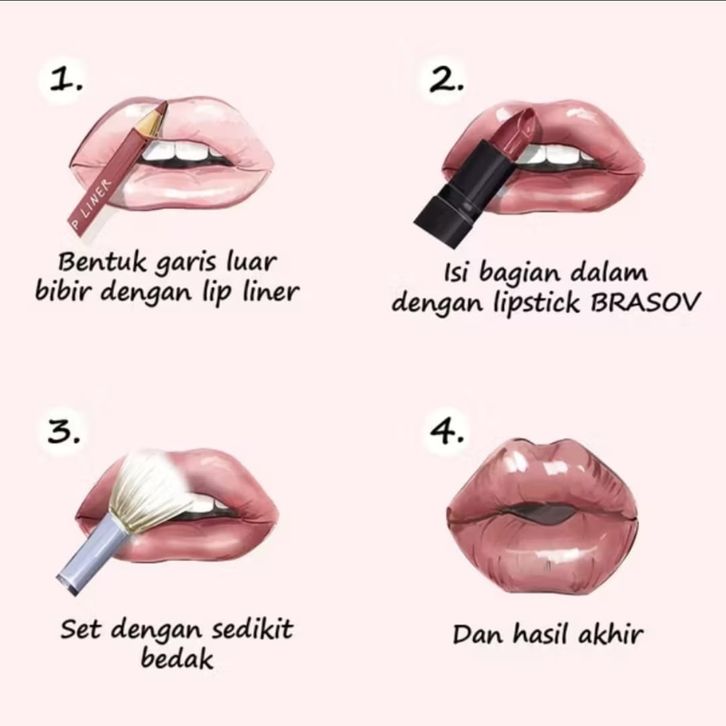 1.

P LINER

Bentuk garis luar bibir dengan lip liner

2.

Isi bagian dalam dengan lipstick BRASOV

3.

Set dengan sedikit bedak

4.

Dan hasil akhir