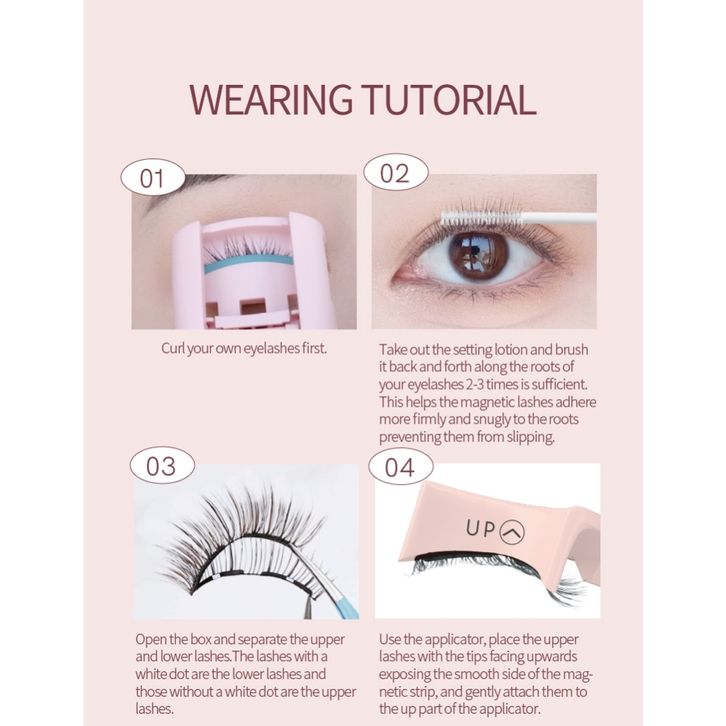 WEARING TUTORIAL

01

Curl your own eyelashes first.

02

Take out the setting lotion and brush it back and forth along the roots of your eyelashes 2-3 times is sufficient. This helps the magnetic lashes adhere more firmly and snugly to the roots preventing them from slipping.

03

Open the box and separate the upper and lower lashes.The lashes with a white dot are the lower lashes and those without a white dot are the upper lashes.

04

UP

Use the applicator, place the upper lashes with the tips facing upwards exposing the smooth side of the magnetic strip, and gently attach them to the up part of the applicator.