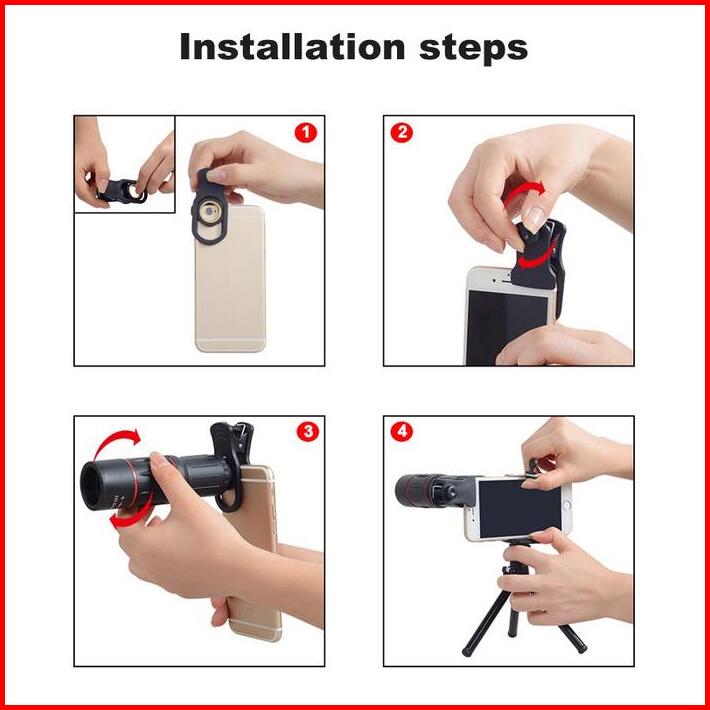 Installation steps

1

2

3

4