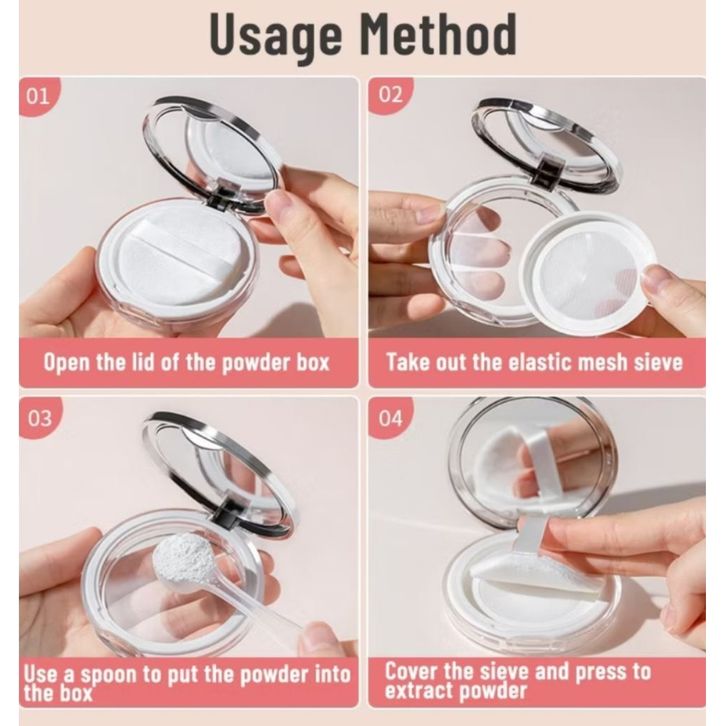 Usage Method

01

Open the lid of the powder box

02

Take out the elastic mesh sieve

03

Use a spoon to put the powder into the box

04

Cover the sieve and press to extract powder