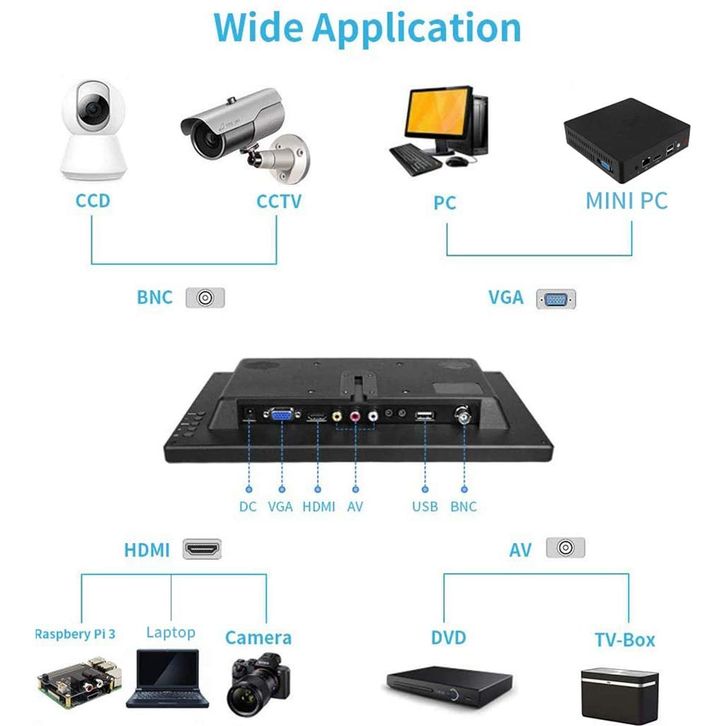 Wide Application

CCD

CCTV

PC

MINI PC

BNC

VGA

DC VGA HDMI AV USB BNC

HDMI

AV

Raspbery Pi 3

Laptop

Camera

DVD

TV-Box