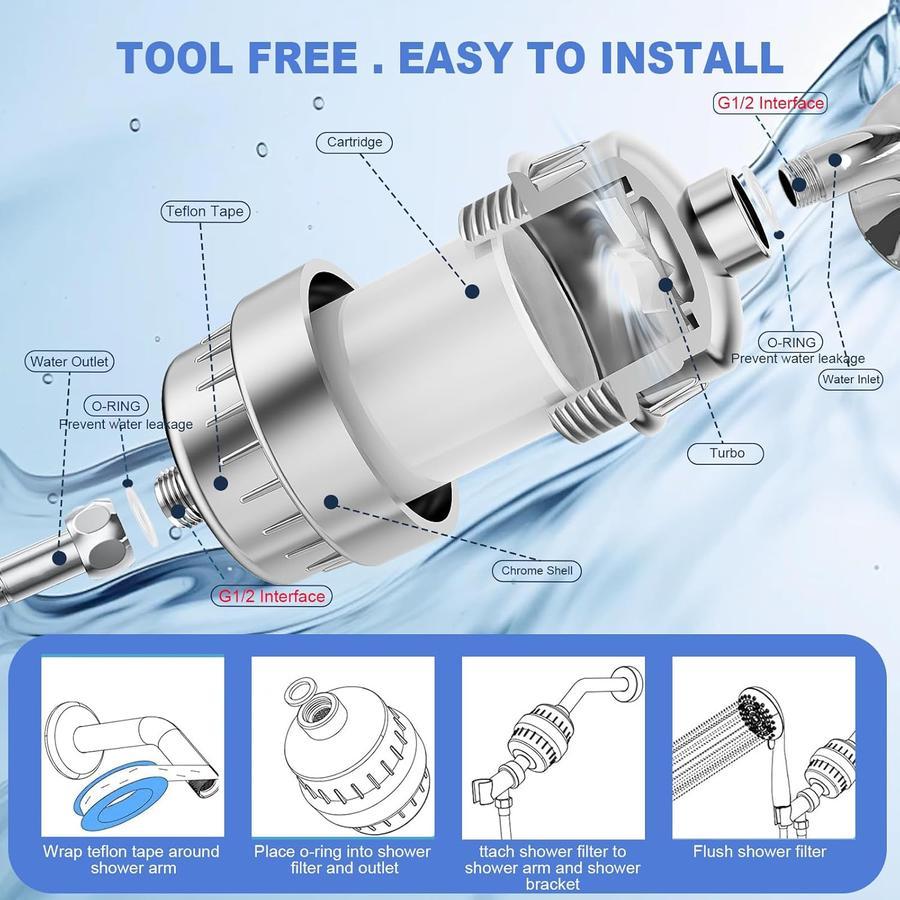 TOOL FREE . EASY TO INSTALL

G1/2 Interface

Cartridge

Teflon Tape

O-RING
Prevent water leakage

Water Inlet

Water Outlet

O-RING
Prevent water leakage

Turbo

Chrome Shell

G1/2 Interface

Wrap teflon tape around shower arm

Place o-ring into shower filter and outlet

ttach shower filter to shower arm and shower bracket

Flush shower filter