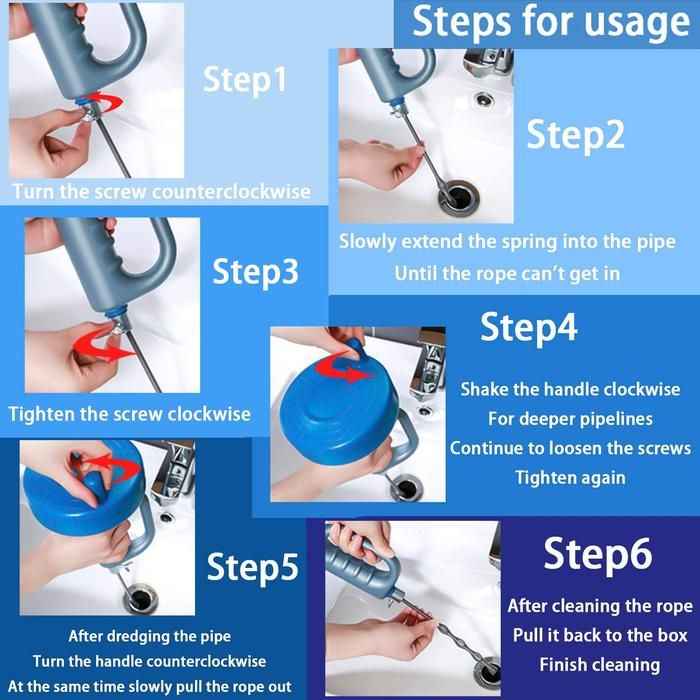 Steps for usage

Step1

Turn the screw counterclockwise

Step2

Slowly extend the spring into the pipe
Until the rope can't get in

Step3

Tighten the screw clockwise

Step4

Shake the handle clockwise
For deeper pipelines
Continue to loosen the screws
Tighten again

Step5

After dredging the pipe
Turn the handle counterclockwise
At the same time slowly pull the rope out

Step6

After cleaning the rope
Pull it back to the box
Finish cleaning