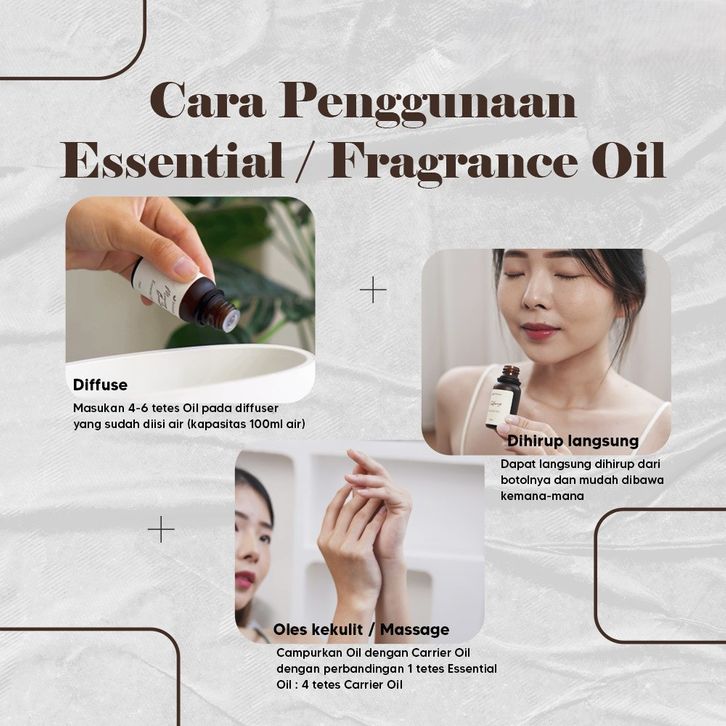 Cara Penggunaan Essential / Fragrance Oil

Diffuse
Masukan 4-6 tetes Oil pada diffuser yang sudah diisi air (kapasitas 100ml air)

Dihirup langsung
Dapat langsung dihirup dari botolnya dan mudah dibawa kemana-mana

Oles kekulit / Massage
Campurkan Oil dengan Carrier Oil dengan perbandingan 1 tetes Essential Oil : 4 tetes Carrier Oil