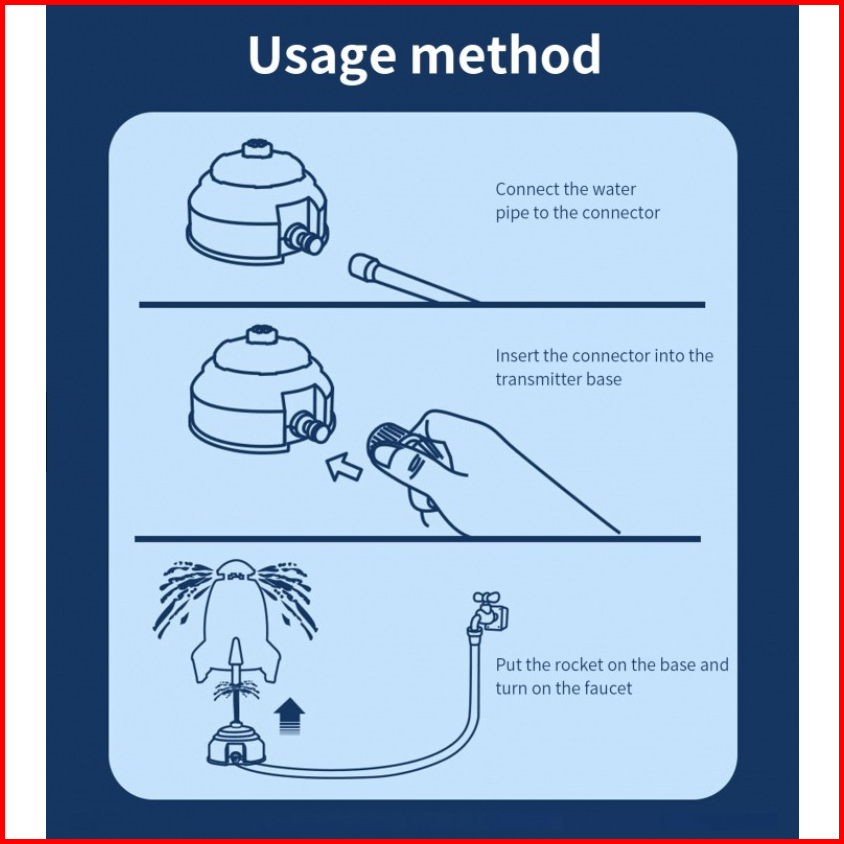 Usage method

Connect the water pipe to the connector

Insert the connector into the transmitter base

Put the rocket on the base and turn on the faucet