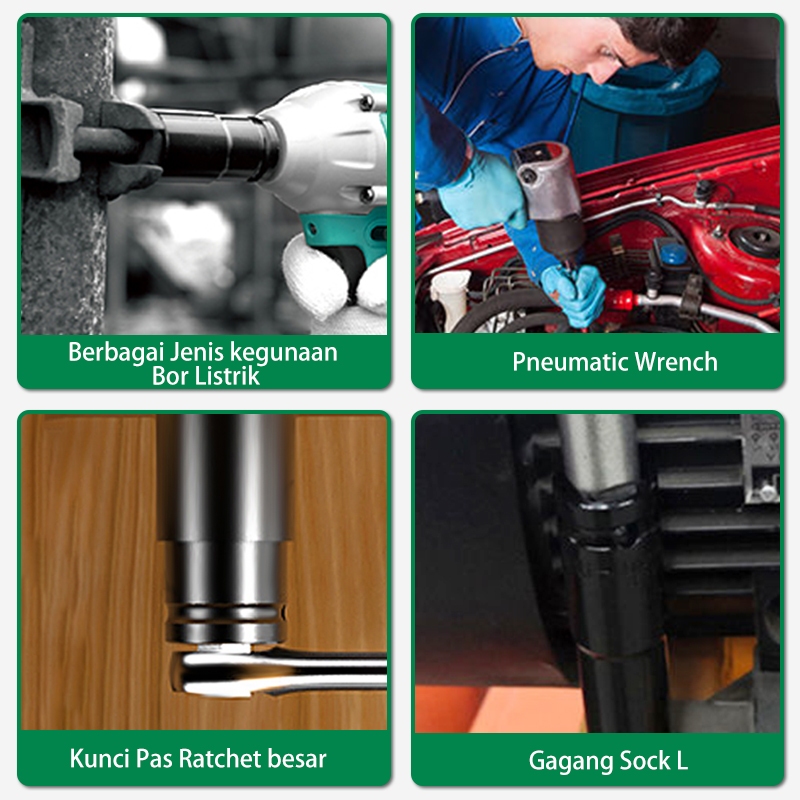 Berbagai Jenis kegunaan Bor Listrik

Pneumatic Wrench

Kunci Pas Ratchet besar

Gagang Sock L