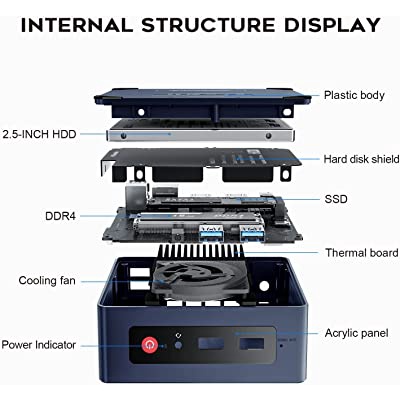 INTERNAL STRUCTURE DISPLAY

Plastic body

2.5-INCH HDD

Hard disk shield

SSD

DDR4

Thermal board

Cooling fan

Acrylic panel

Power Indicator