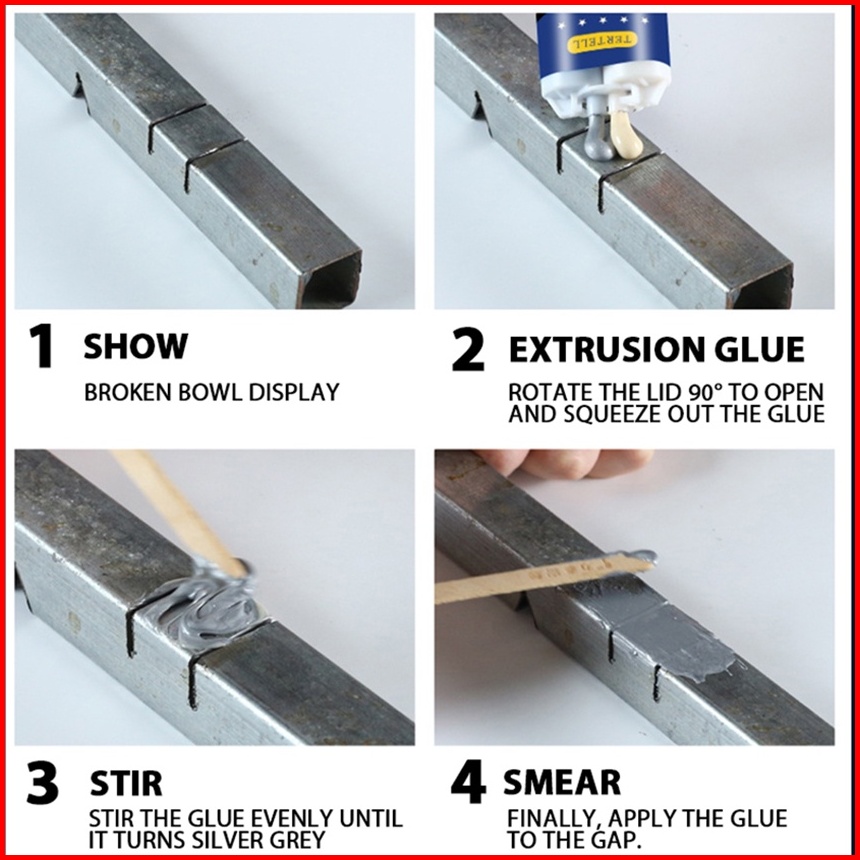 TERTELL

1 SHOW
BROKEN BOWL DISPLAY

2 EXTRUSION GLUE
ROTATE THE LID 90° TO OPEN AND SQUEEZE OUT THE GLUE

3 STIR
STIR THE GLUE EVENLY UNTIL IT TURNS SILVER GREY

4 SMEAR
FINALLY, APPLY THE GLUE TO THE GAP.