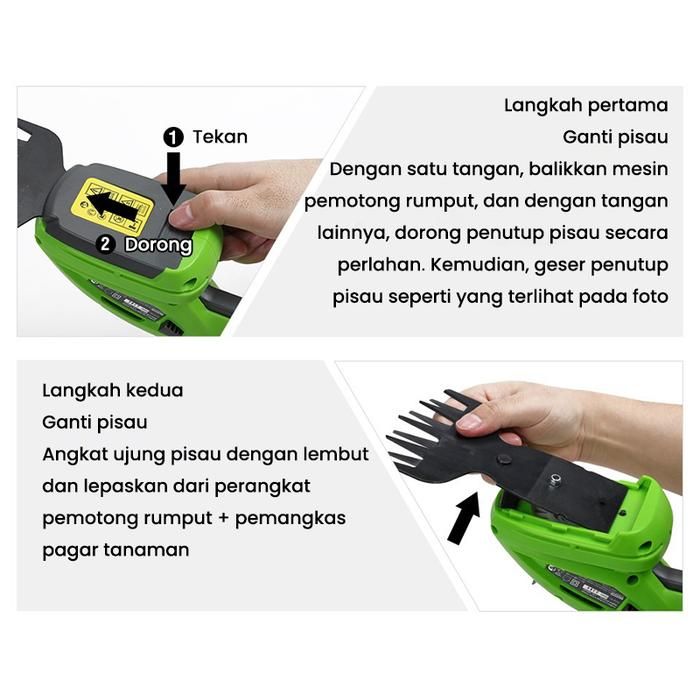 1 Tekan

2 Dorong

Langkah pertama
Ganti pisau
Dengan satu tangan, balikkan mesin pemotong rumput, dan dengan tangan lainnya, dorong penutup pisau secara perlahan. Kemudian, geser penutup pisau seperti yang terlihat pada foto

Langkah kedua
Ganti pisau
Angkat ujung pisau dengan lembut dan lepaskan dari perangkat pemotong rumput + pemangkas pagar tanaman