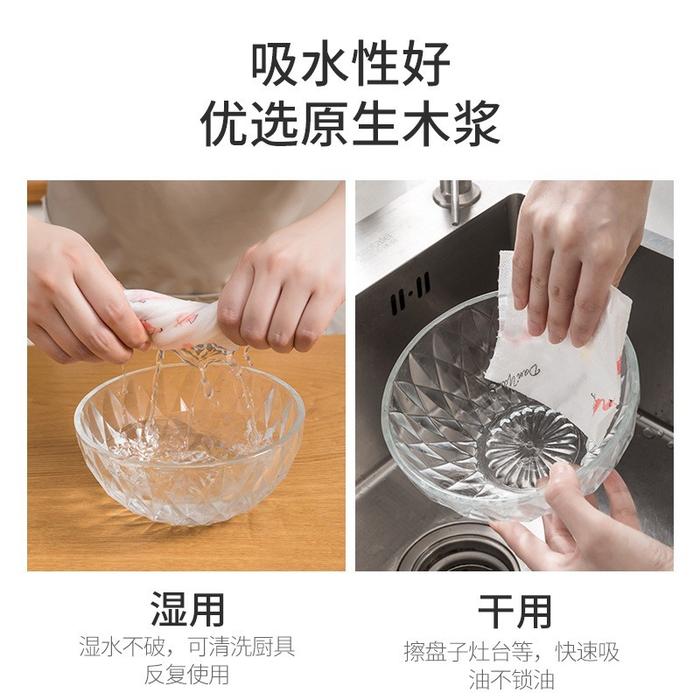 吸水性好
优选原生木浆

湿用
湿水不破，可清洗厨具反复使用

干用
擦盘子灶台等，快速吸油不锁油