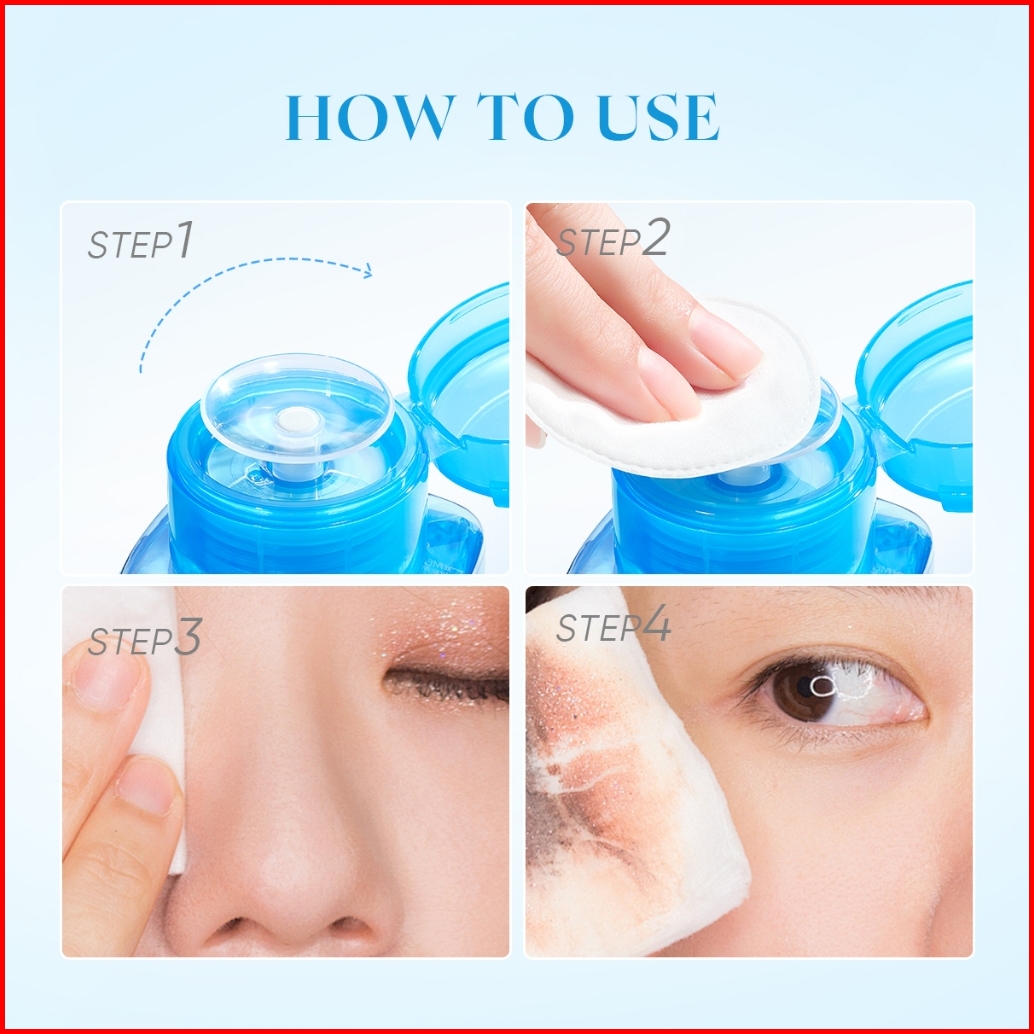 HOW TO USE

STEP1

STEP2

STEP3

STEP4