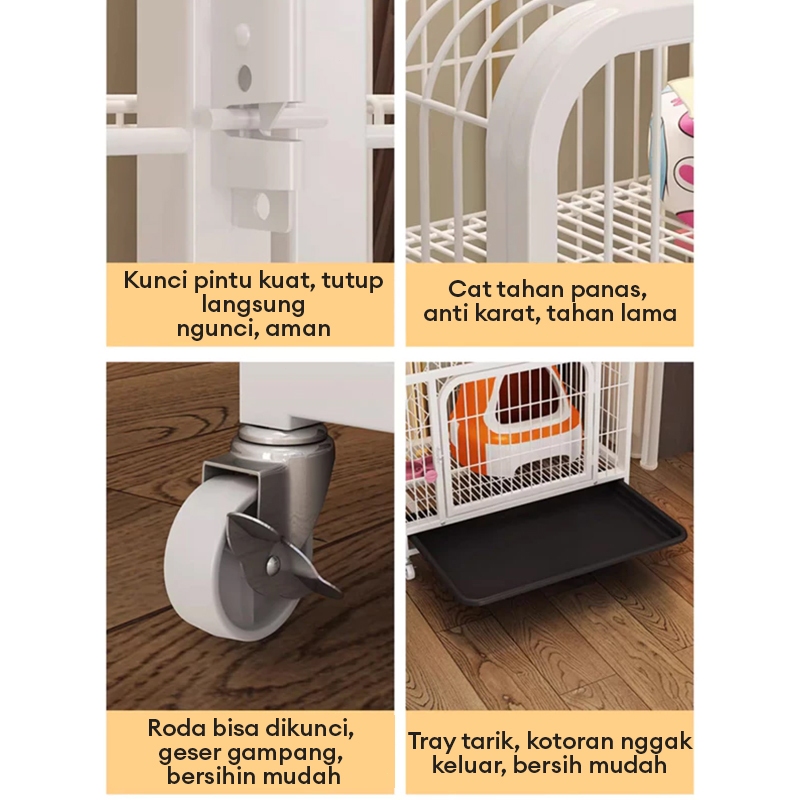 Kunci pintu kuat, tutup langsung ngunci, aman

Cat tahan panas, anti karat, tahan lama

Roda bisa dikunci, geser gampang, bersihin mudah

Tray tarik, kotoran nggak keluar, bersih mudah