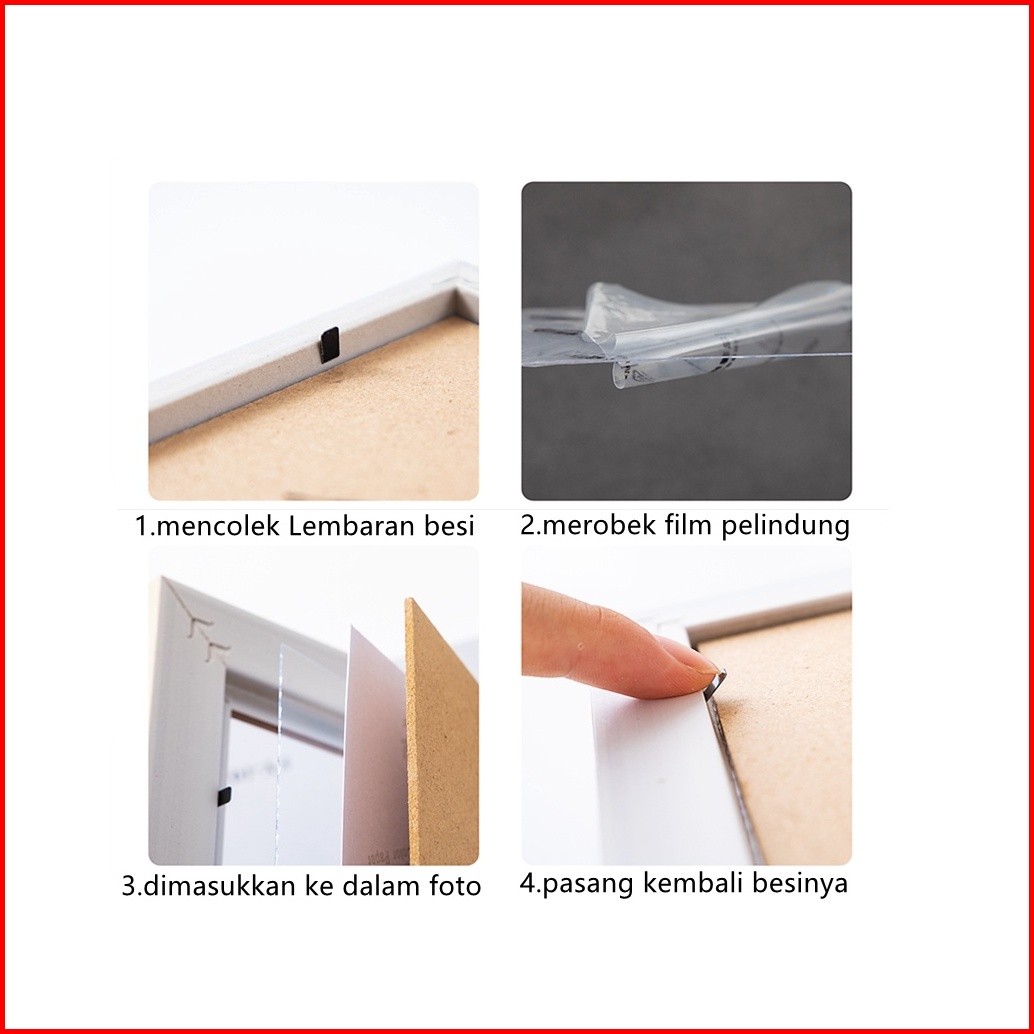 1.mencolek Lembaran besi

2.merobek film pelindung

3.dimasukkan ke dalam foto

4.pasang kembali besinya