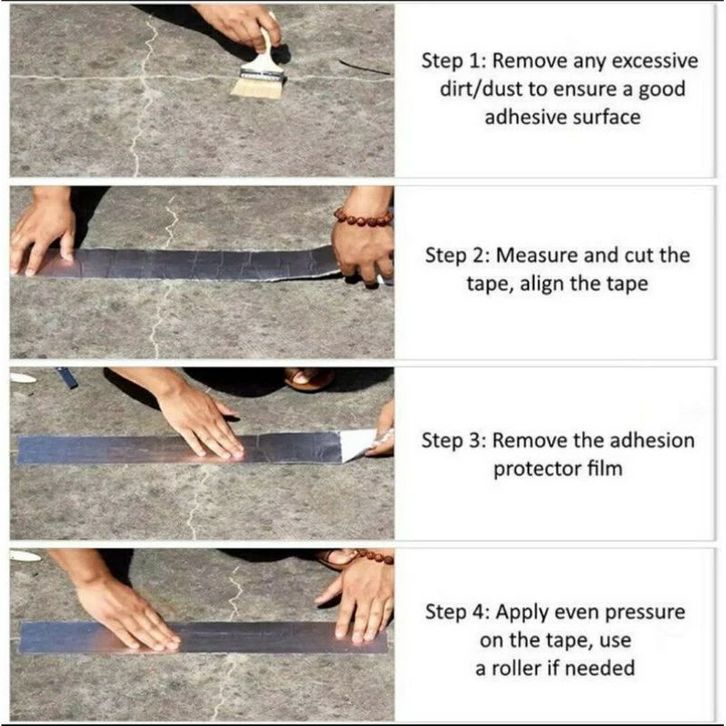 Step 1: Remove any excessive dirt/dust to ensure a good adhesive surface

Step 2: Measure and cut the tape, align the tape

Step 3: Remove the adhesion protector film

Step 4: Apply even pressure on the tape, use a roller if needed