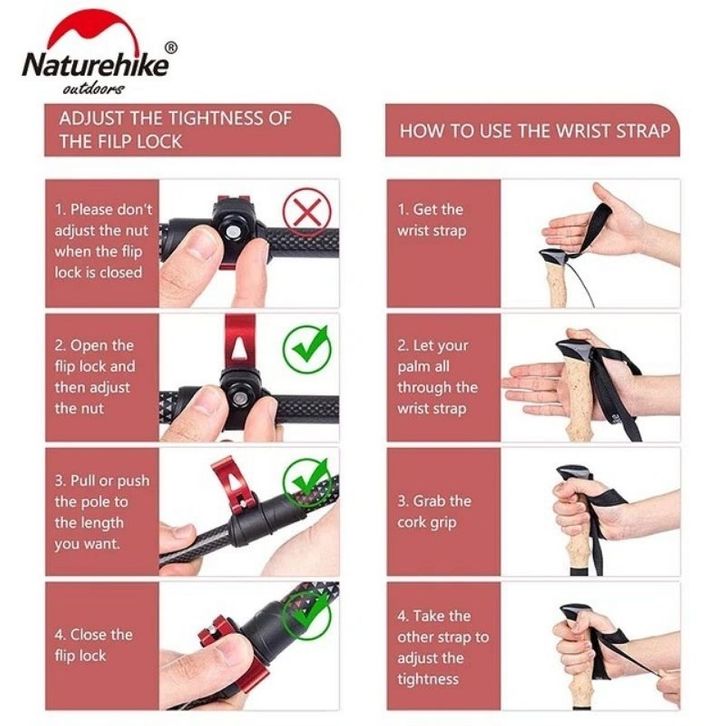 Naturehike®
outdoors

ADJUST THE TIGHTNESS OF THE FILP LOCK

1. Please don't adjust the nut when the flip lock is closed

2. Open the flip lock and then adjust the nut

3. Pull or push the pole to the length you want.

4. Close the flip lock

HOW TO USE THE WRIST STRAP

1. Get the wrist strap

2. Let your palm all through the wrist strap

3. Grab the cork grip

4. Take the other strap to adjust the tightness