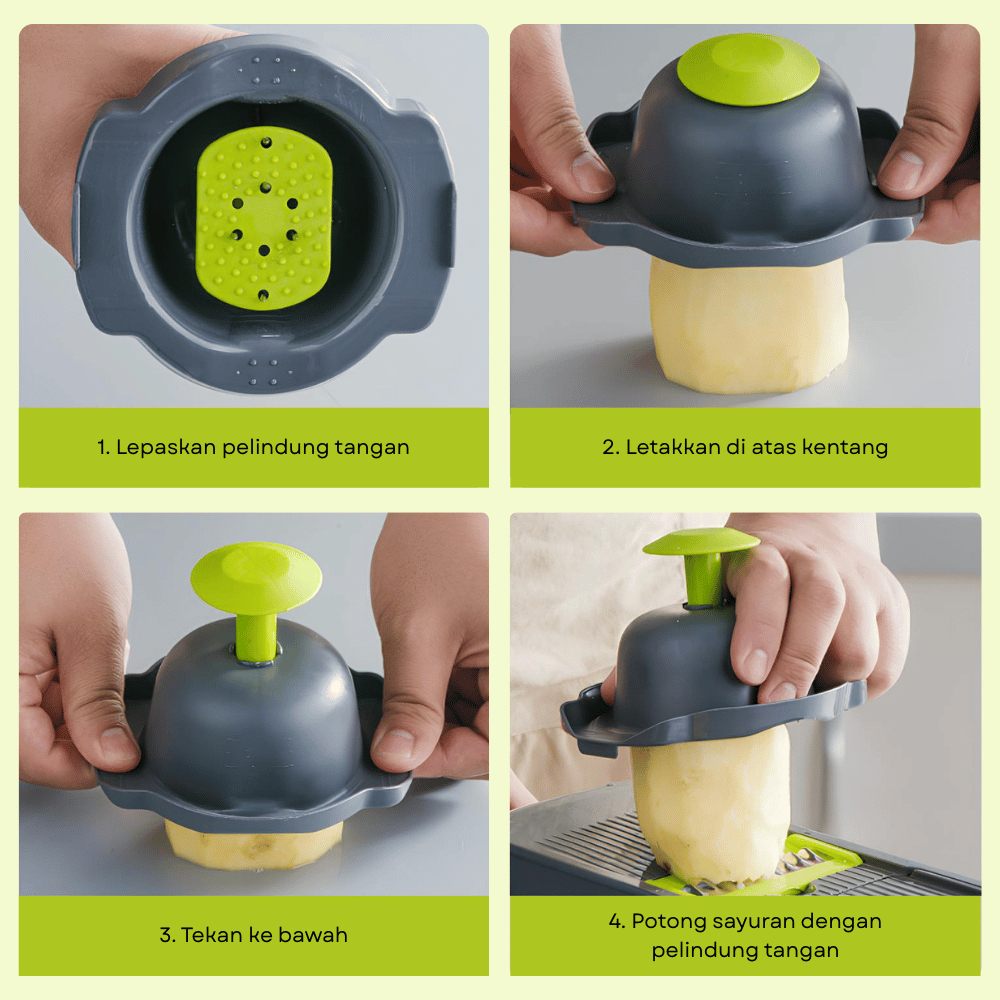 1. Lepaskan pelindung tangan

2. Letakkan di atas kentang

3. Tekan ke bawah

4. Potong sayuran dengan pelindung tangan