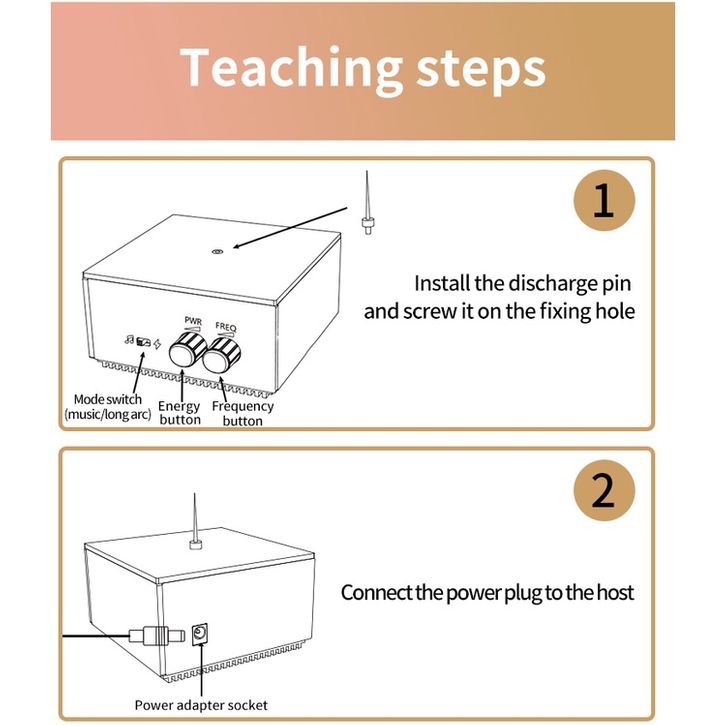 Teaching steps

1

Install the discharge pin and screw it on the fixing hole

PWR

FREQ

Mode switch (music/long arc)

Energy button

Frequency button

2

Connect the power plug to the host

Power adapter socket