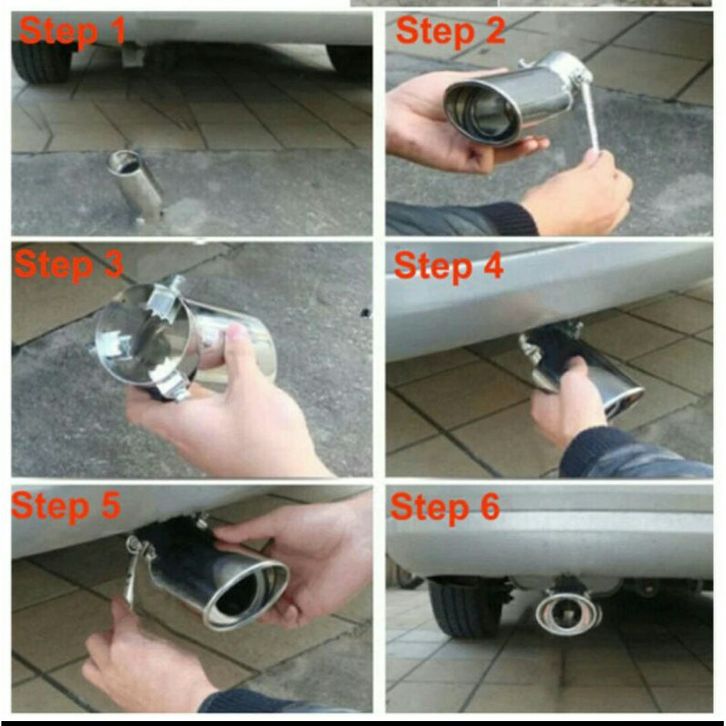 Step 1

Step 2

Step 3

Step 4

Step 5

Step 6